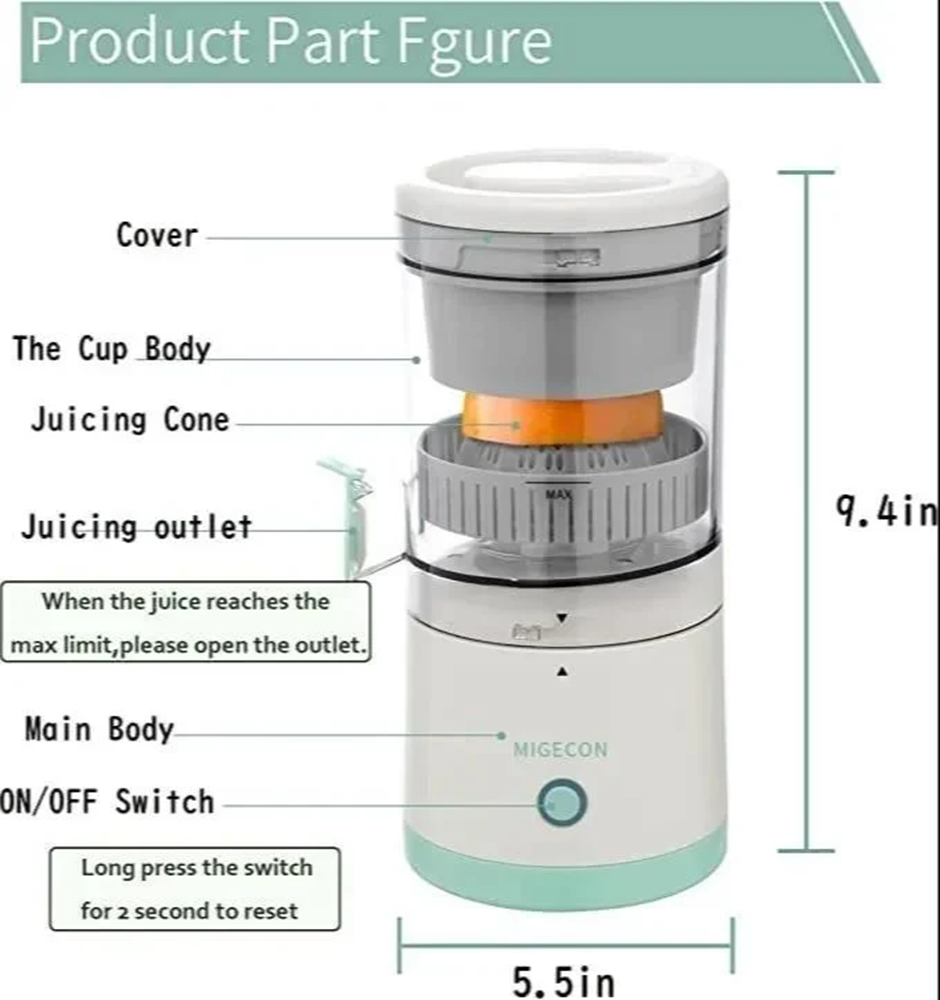 Product Part Fgure

Cover

The Cup Body

Juicing Cone

Juicing outlet

When the juice reaches the max limit,please open the outlet.

Main Body

ON/OFF Switch

Long press the switch for 2 second to reset

MAX

MIGECON

9.4in

5.5in