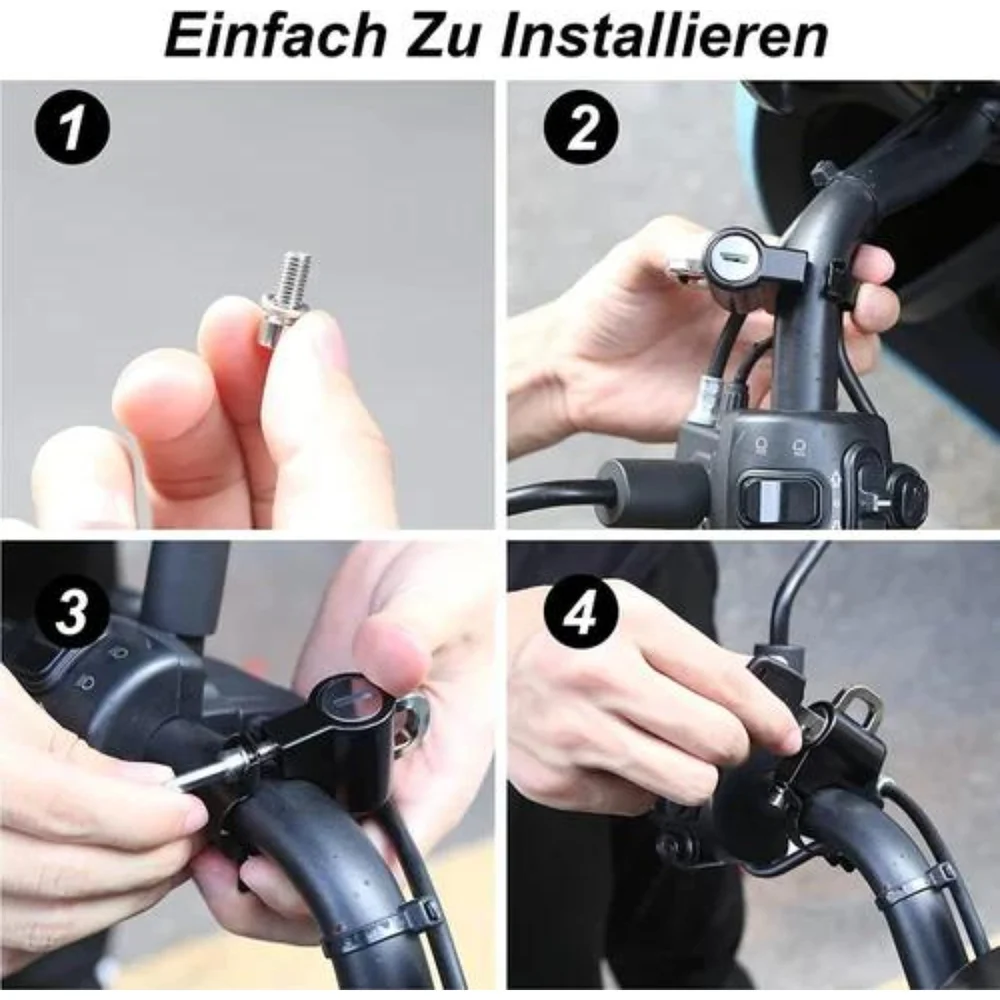 Einfach Zu Installieren

1

2

3

4