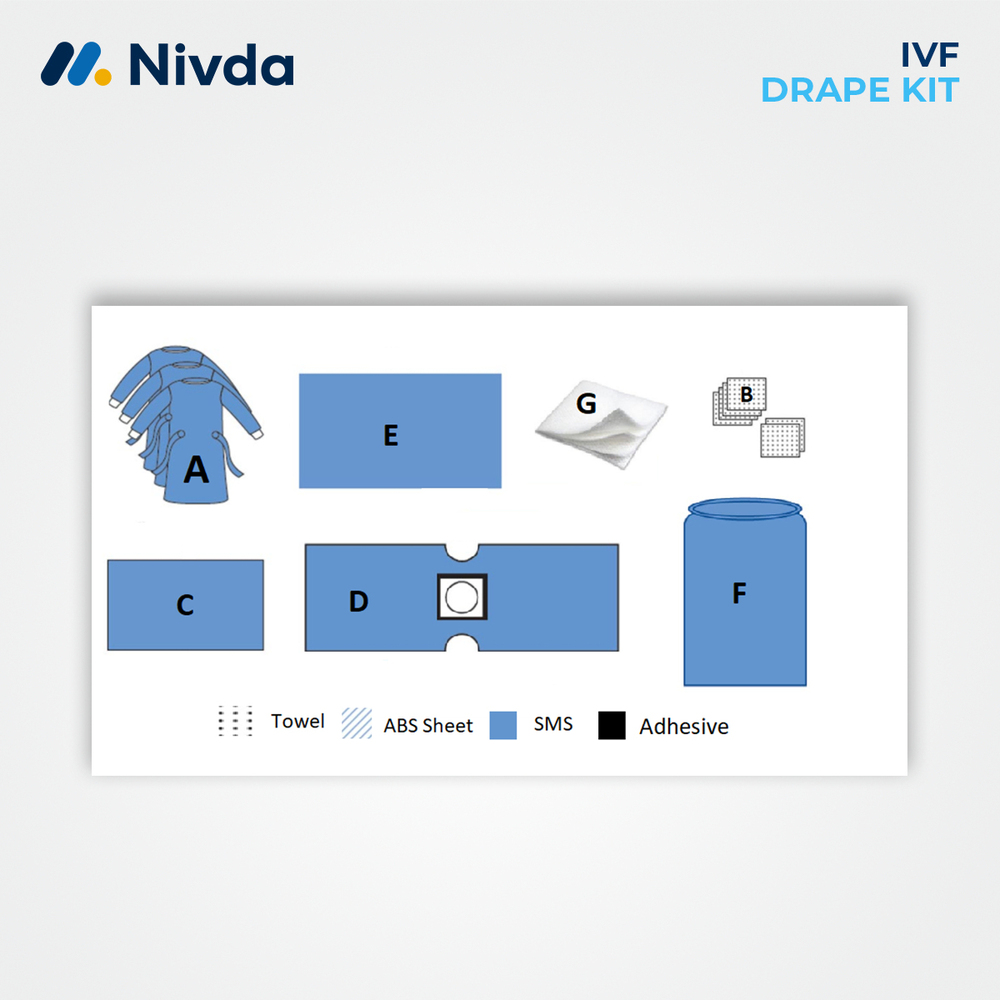 Nivda

IVF
DRAPE KIT

A

E

G

B

C

D

F

Towel ABS Sheet SMS Adhesive