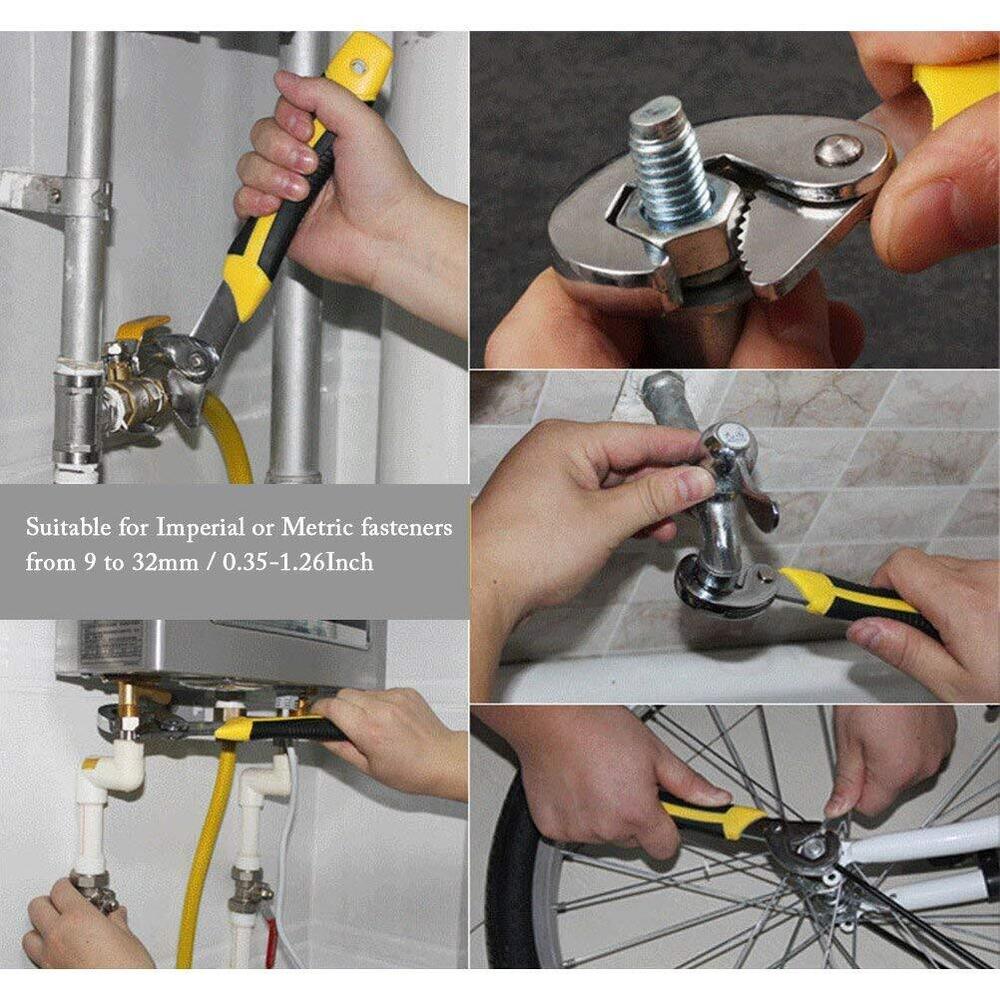 Suitable for Imperial or Metric fasteners from 9 to 32mm / 0.35-1.26Inch