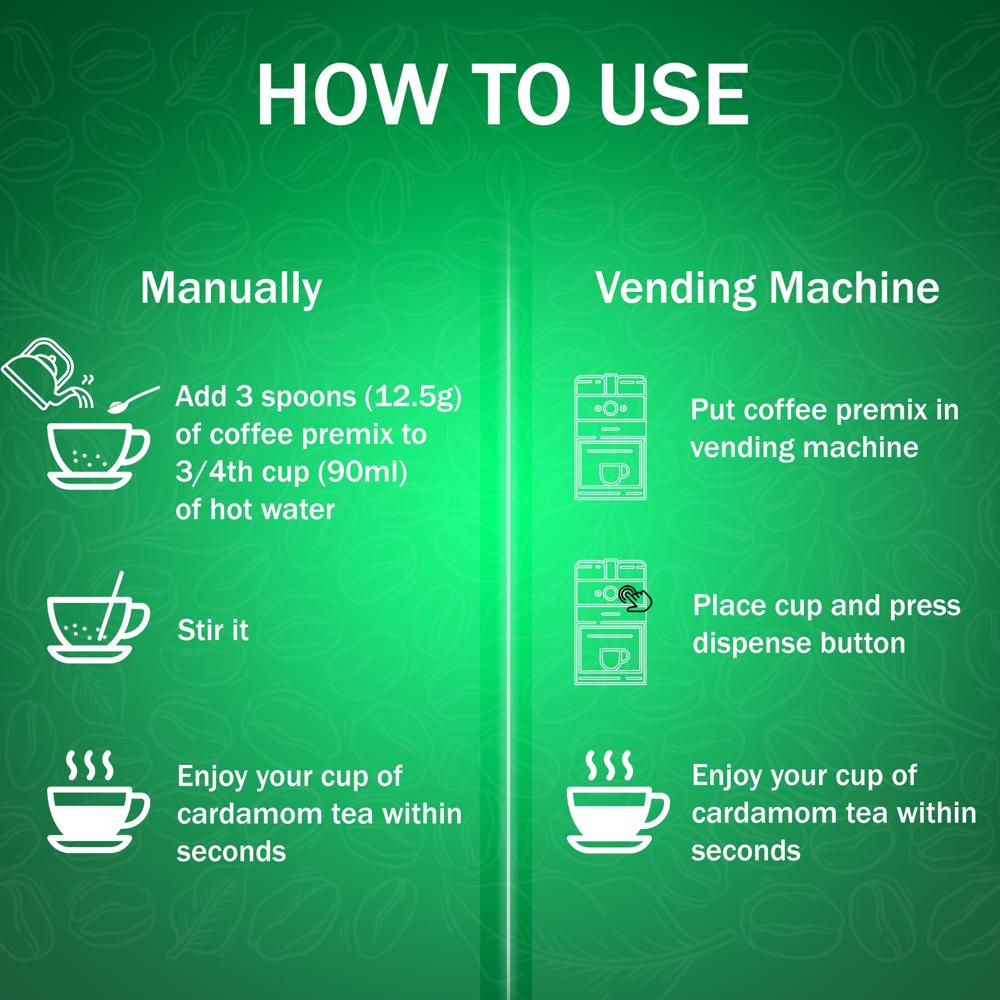 HOW TO USE

Manually

Add 3 spoons (12.5g) of coffee premix to 3/4th cup (90ml) of hot water

Stir it

Enjoy your cup of cardamom tea within seconds

Vending Machine

Put coffee premix in vending machine

Place cup and press dispense button

Enjoy your cup of cardamom tea within seconds