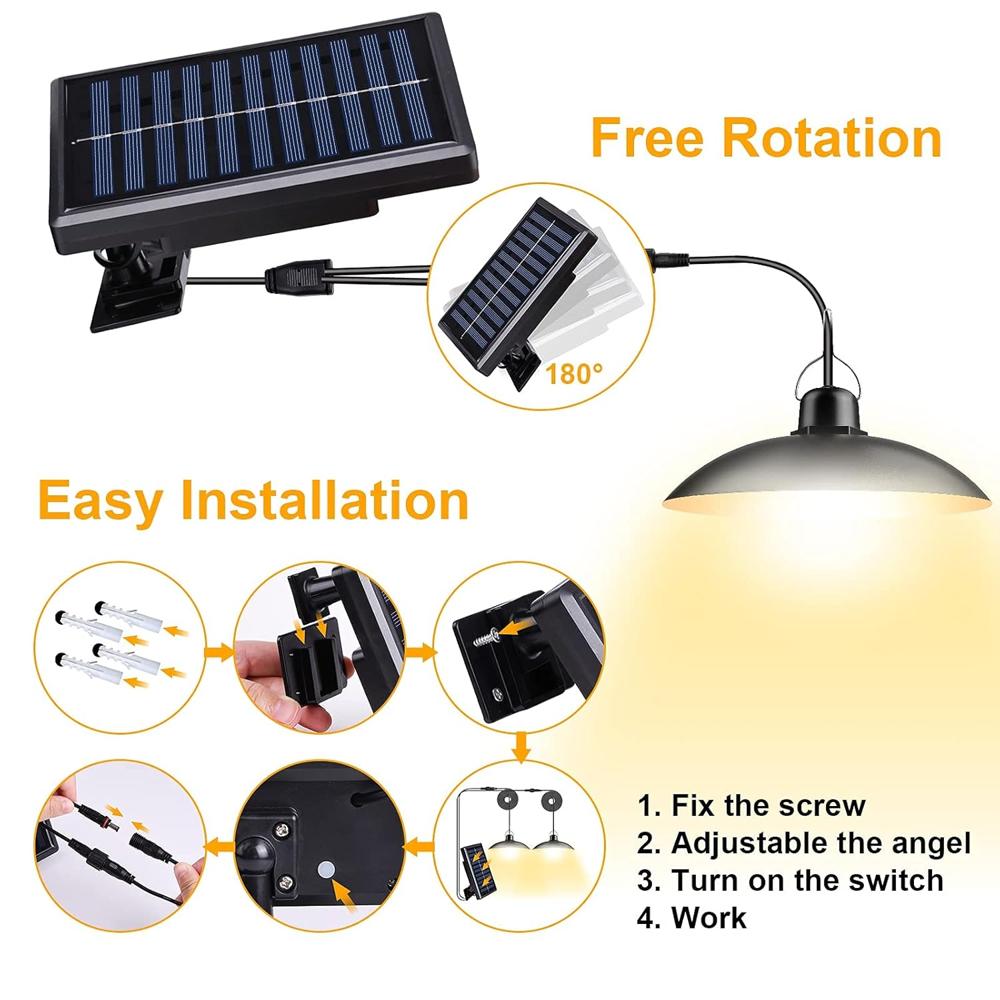 Free Rotation

180°

Easy Installation

1. Fix the screw
2. Adjustable the angel
3. Turn on the switch
4. Work