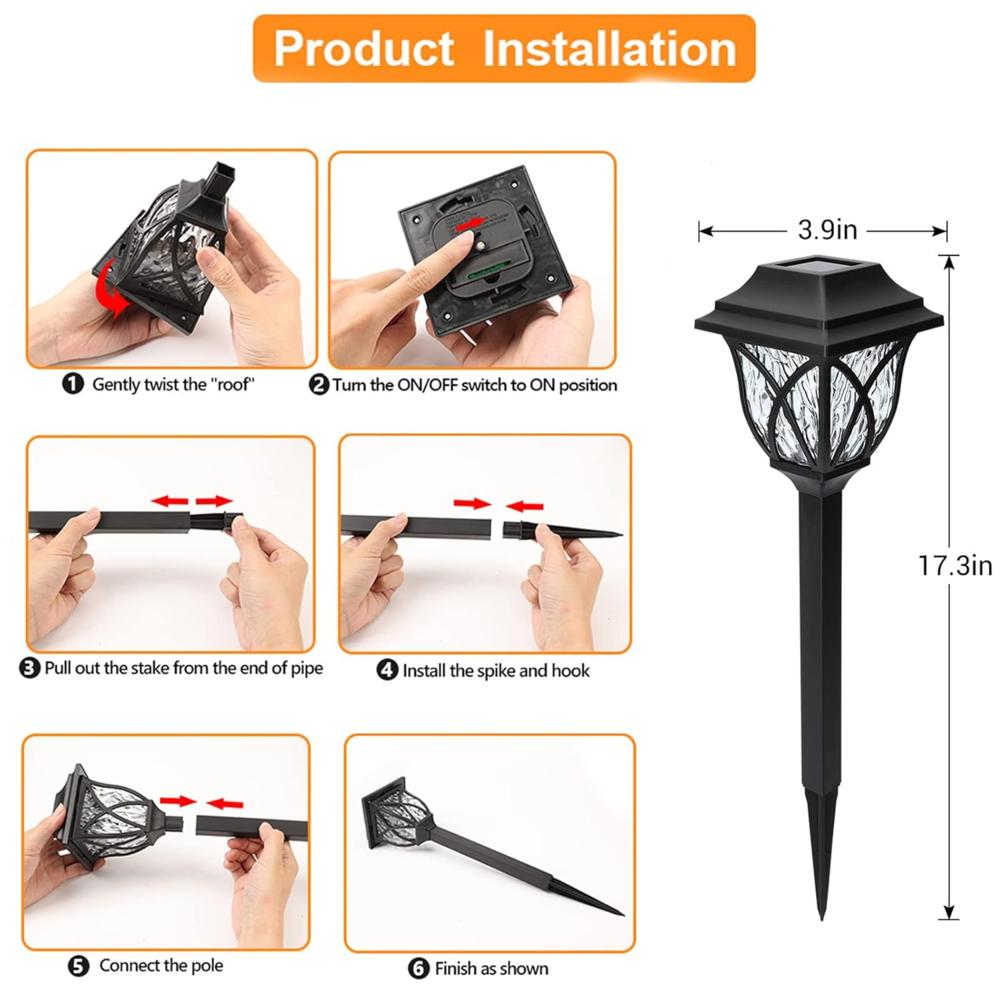 Product Installation

❶ Gently twist the "roof"

❷ Turn the ON/OFF switch to ON position

❸ Pull out the stake from the end of pipe

❹ Install the spike and hook

❺ Connect the pole

❻ Finish as shown

3.9in

17.3in