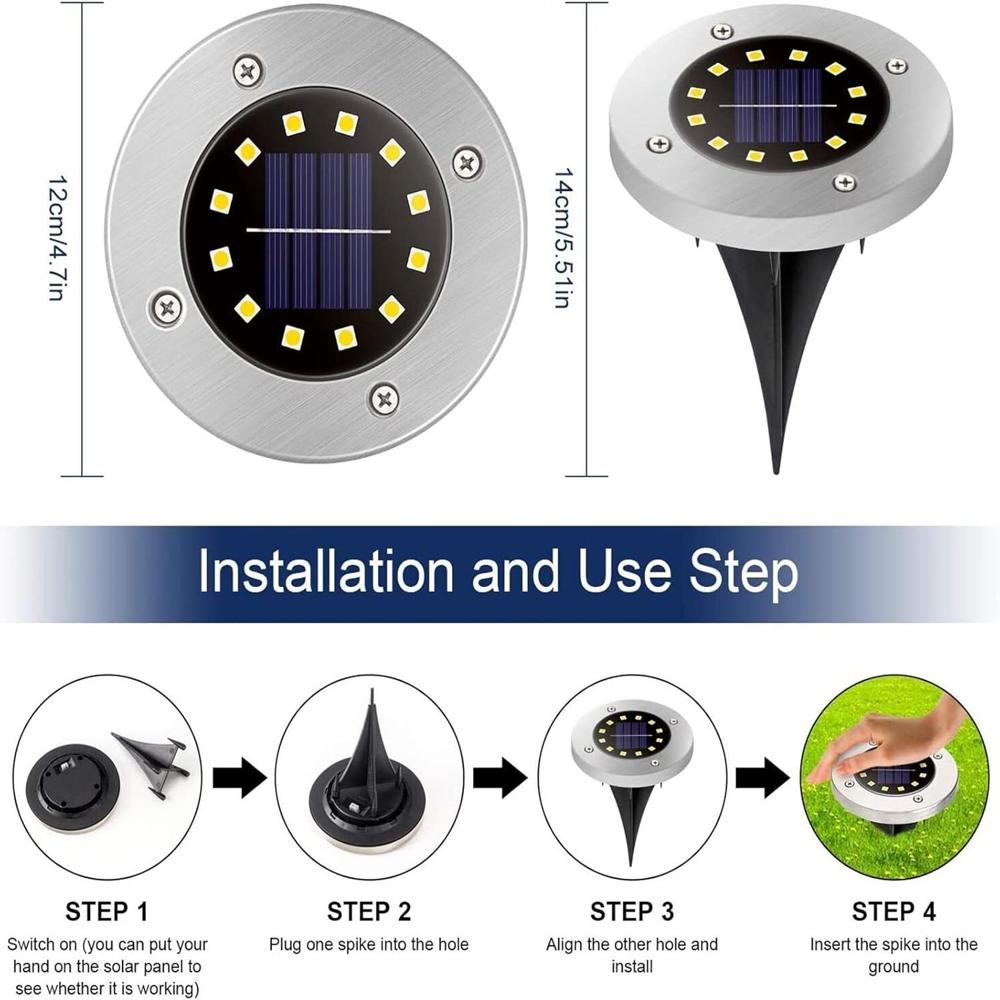 12cm/4.7in

14cm/5.51in

Installation and Use Step

STEP 1
Switch on (you can put your hand on the solar panel to see whether it is working)

STEP 2
Plug one spike into the hole

STEP 3
Align the other hole and install

STEP 4
Insert the spike into the ground