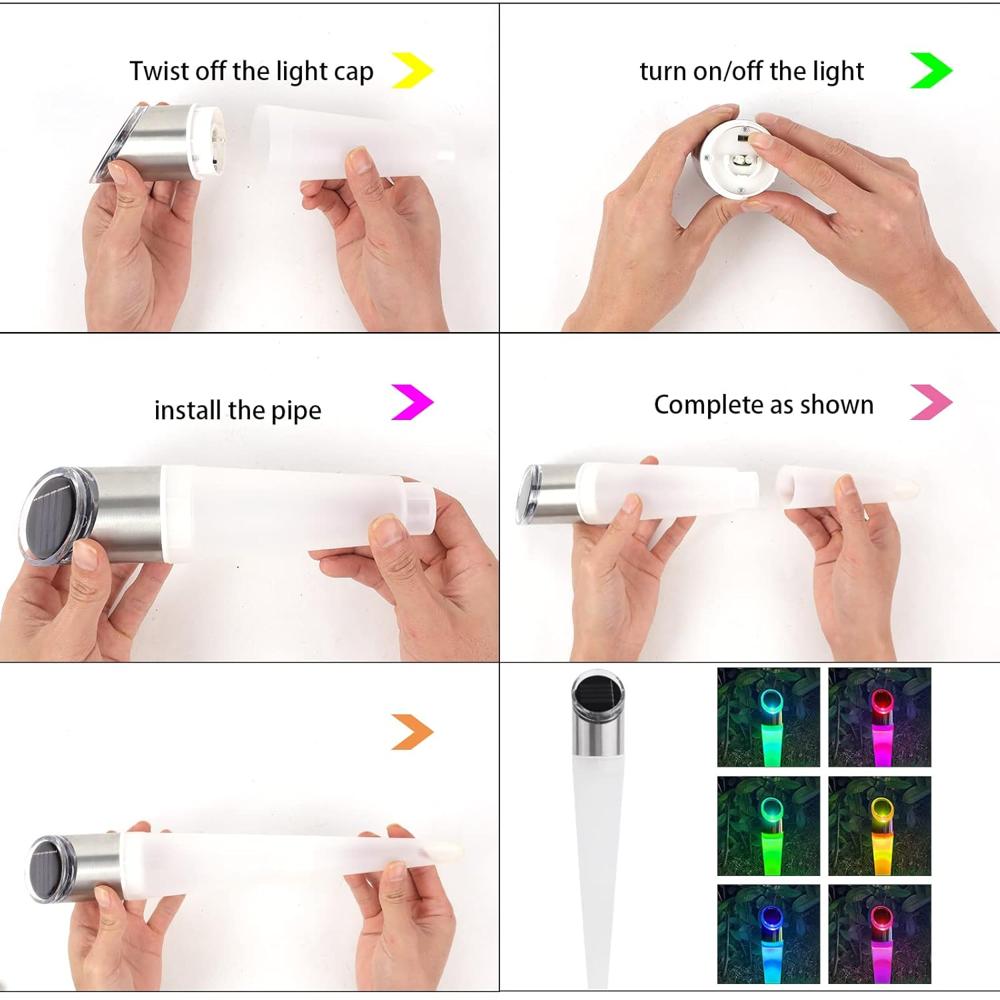 Twist off the light cap

turn on/off the light

install the pipe

Complete as shown