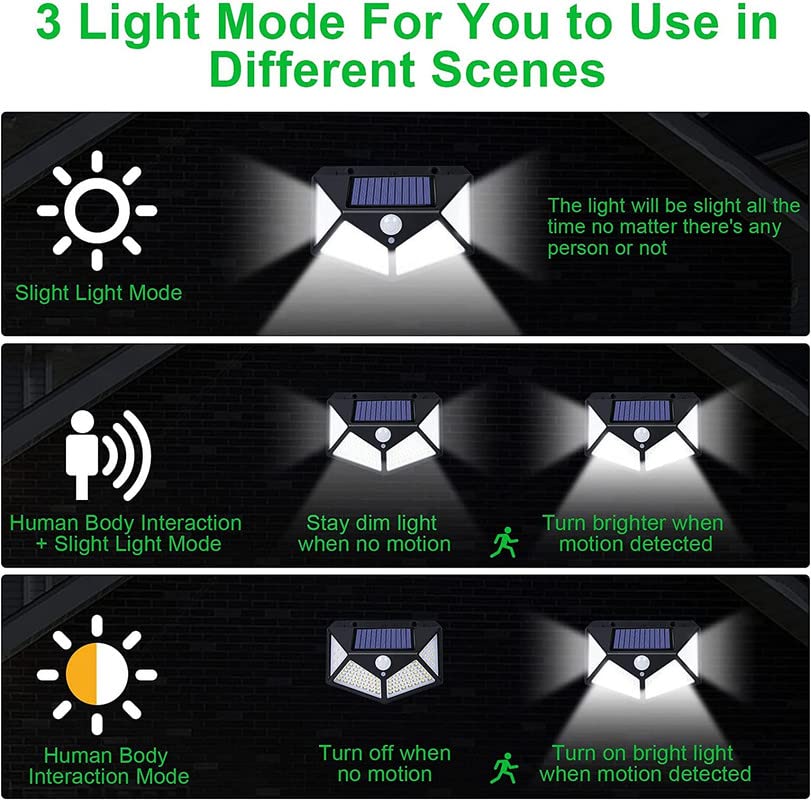 3 Light Mode For You to Use in Different Scenes

Slight Light Mode

The light will be slight all the time no matter there's any person or not

Human Body Interaction + Slight Light Mode

Stay dim light when no motion

Turn brighter when motion detected

Human Body Interaction Mode

Turn off when no motion

Turn on bright light when motion detected