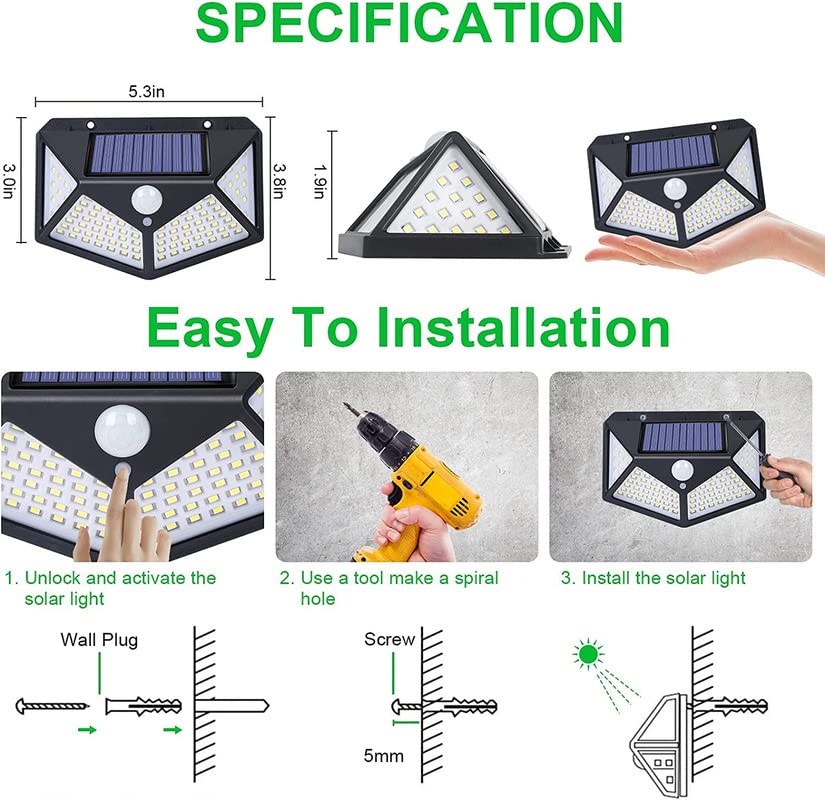 SPECIFICATION

5.3in

3.0in

3.8in

1.9in

Easy To Installation

1. Unlock and activate the solar light

2. Use a tool make a spiral hole

3. Install the solar light

Wall Plug

Screw

5mm