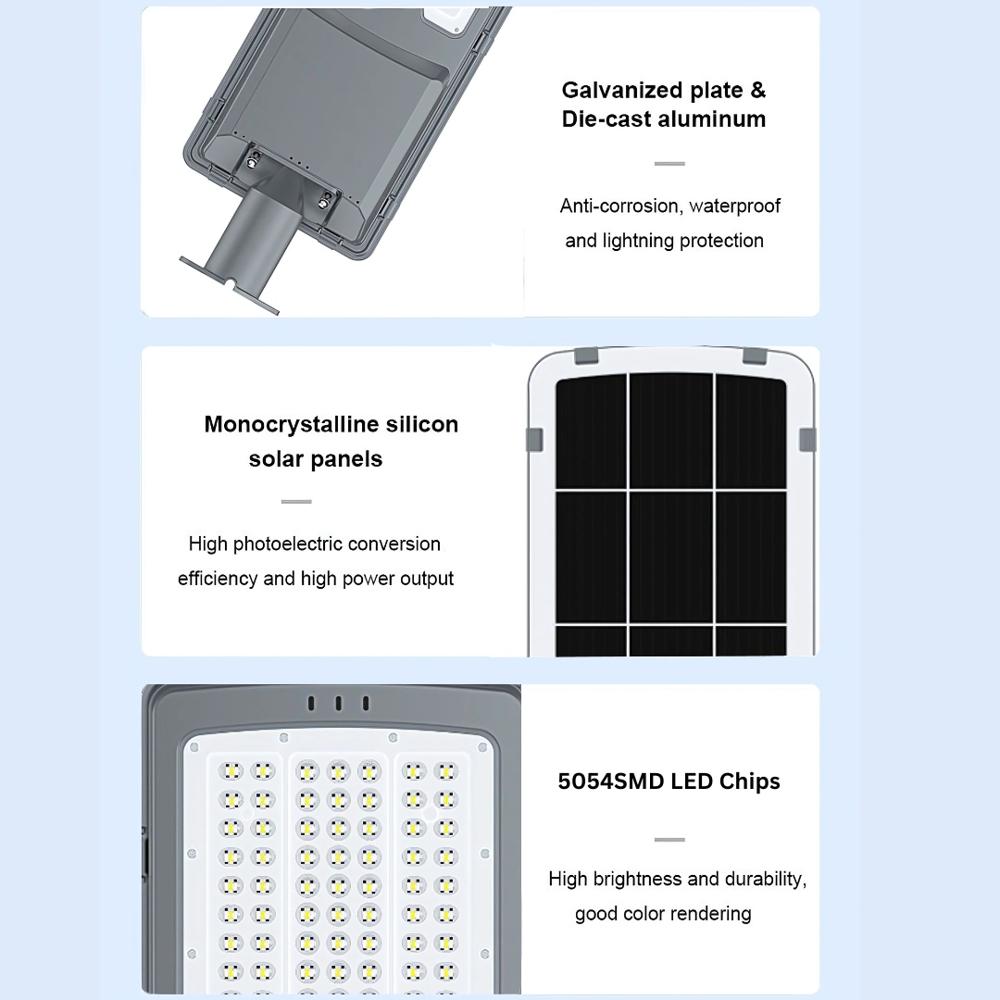 Galvanized plate &
Die-cast aluminum

Anti-corrosion, waterproof and lightning protection

Monocrystalline silicon solar panels

High photoelectric conversion efficiency and high power output

5054SMD LED Chips

High brightness and durability, good color rendering