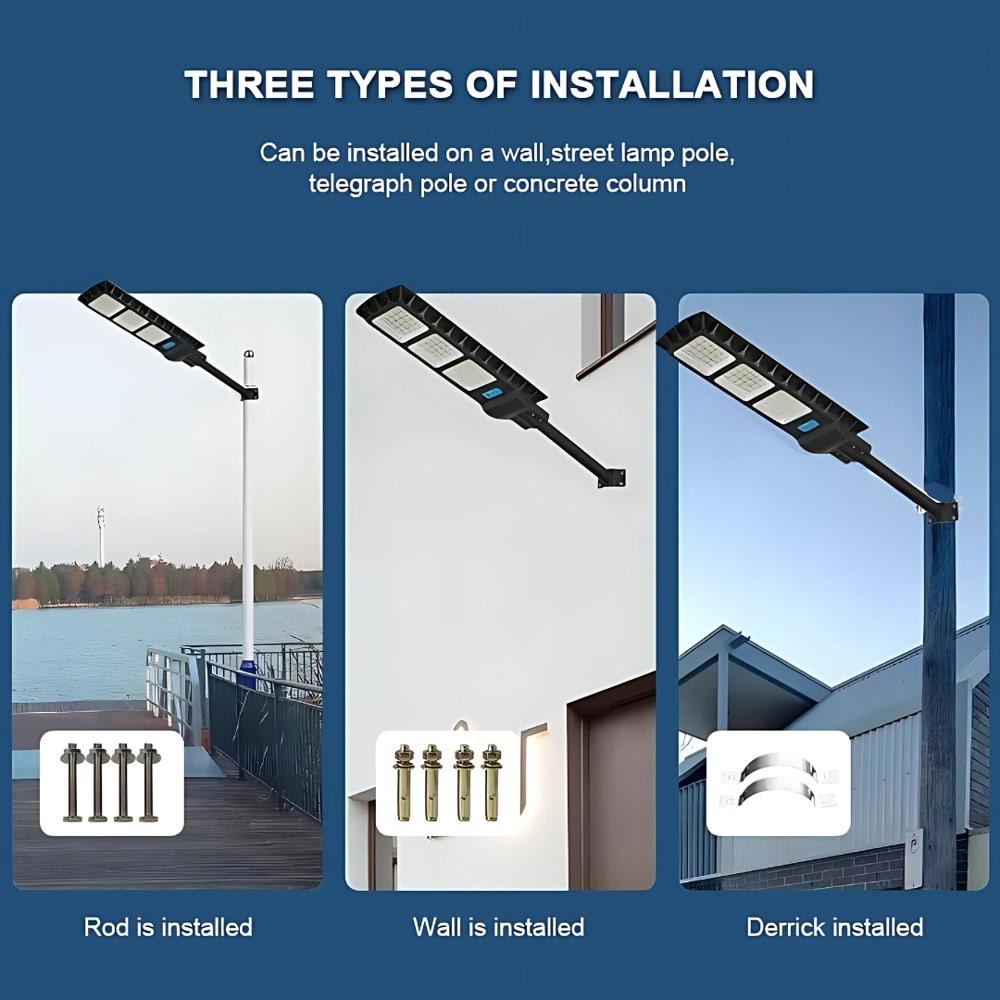 THREE TYPES OF INSTALLATION

Can be installed on a wall,street lamp pole, telegraph pole or concrete column

Rod is installed

Wall is installed

Derrick installed