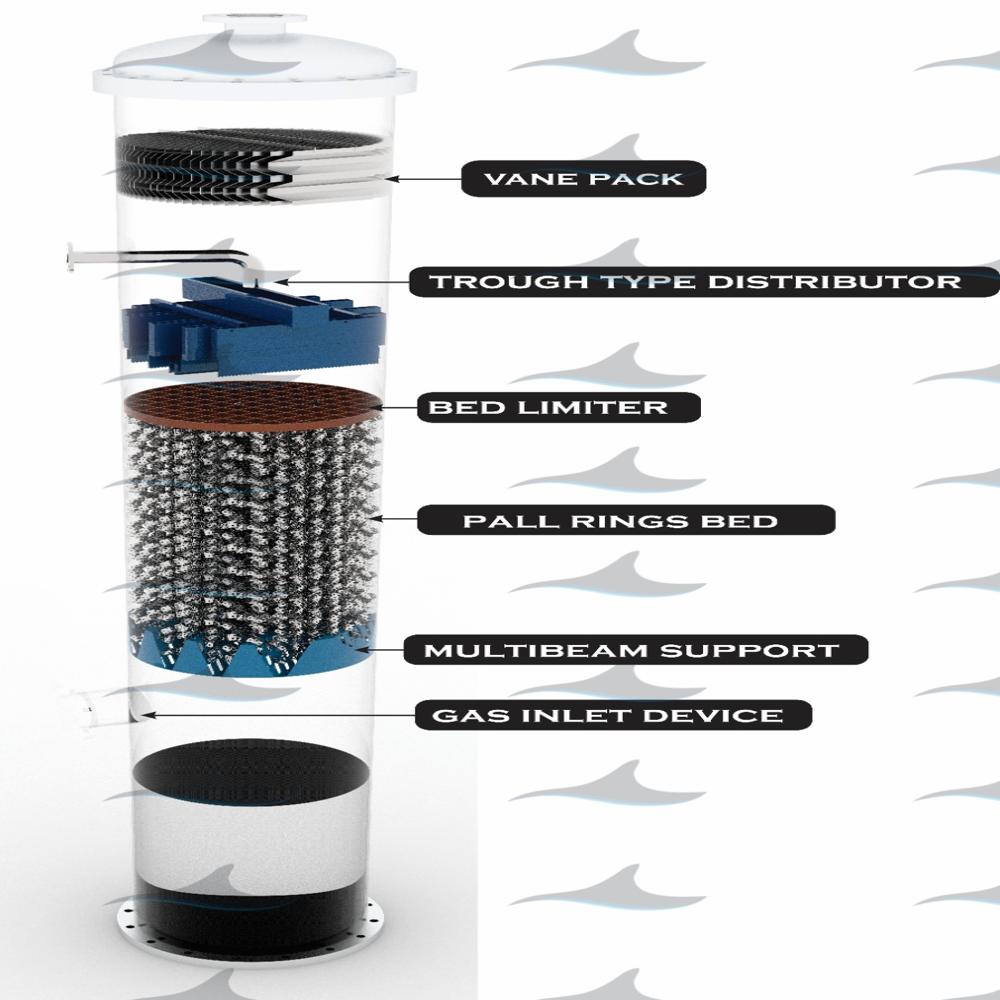 VANE PACK

TROUGH TYPE DISTRIBUTOR

BED LIMITER

PALL RINGS BED

MULTIBEAM SUPPORT

GAS INLET DEVICE