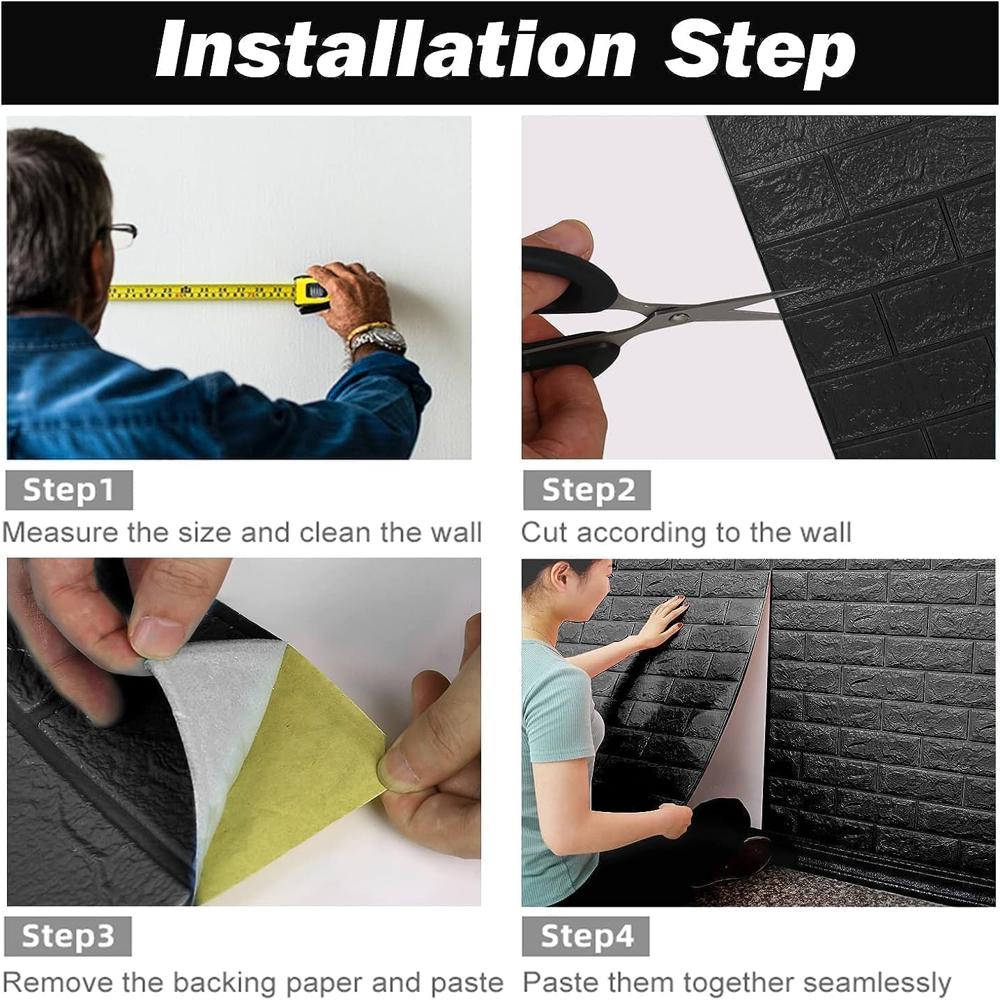 Installation Step

Step1
Measure the size and clean the wall

Step2
Cut according to the wall

Step3
Remove the backing paper and paste

Step4
Paste them together seamlessly