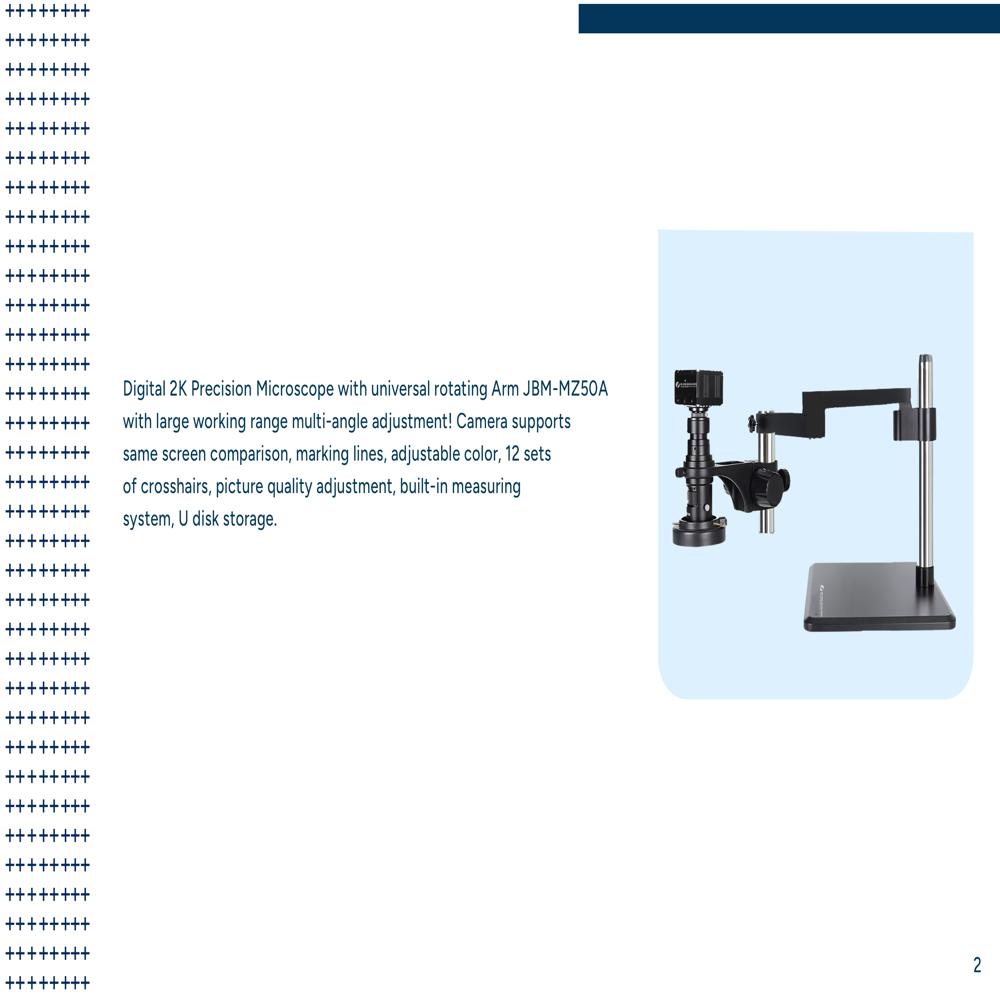 Digital 2K Precision Microscope with universal rotating Arm JBM-MZ50A with large working range multi-angle adjustment! Camera supports same screen comparison, marking lines, adjustable color, 12 sets of crosshairs, picture quality adjustment, built-in measuring system, U disk storage.

2