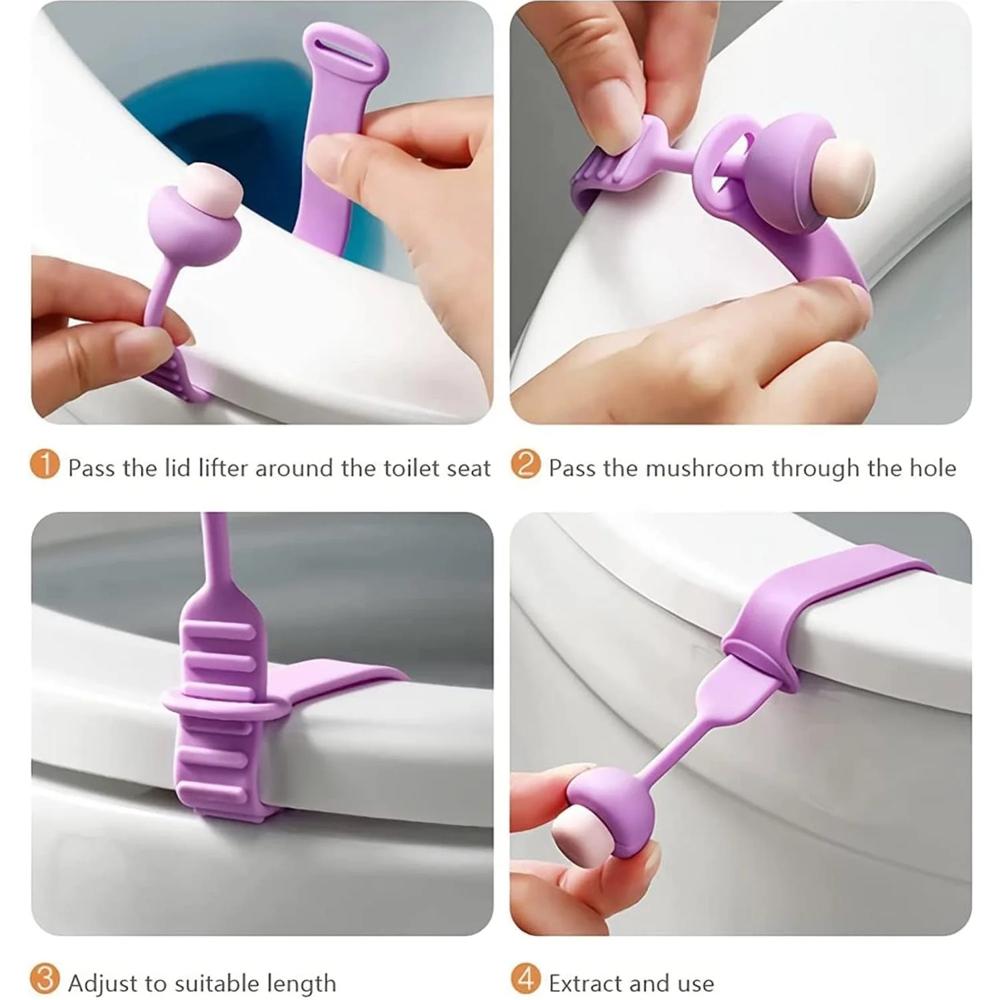 1 Pass the lid lifter around the toilet seat

2 Pass the mushroom through the hole

3 Adjust to suitable length

4 Extract and use