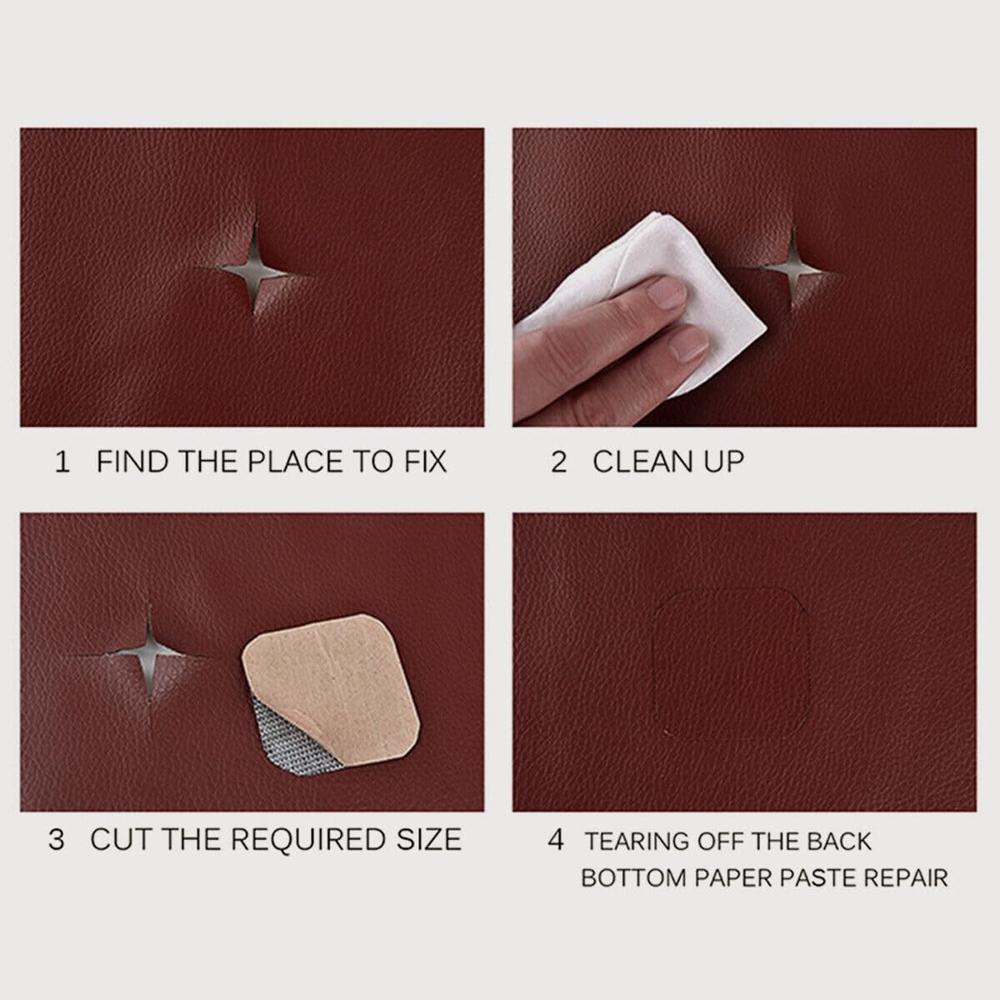 1 FIND THE PLACE TO FIX

2 CLEAN UP

3 CUT THE REQUIRED SIZE

4 TEARING OFF THE BACK BOTTOM PAPER PASTE REPAIR