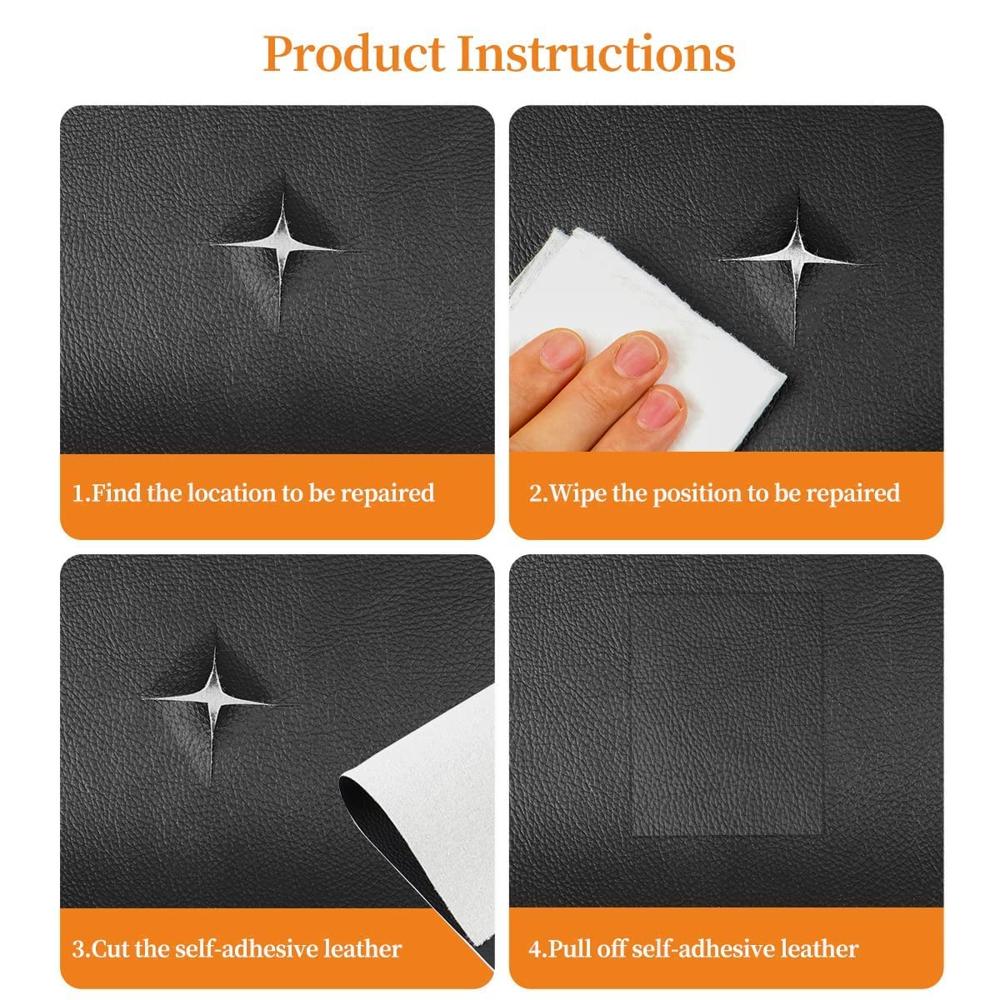 Product Instructions

1.Find the location to be repaired

2.Wipe the position to be repaired

3.Cut the self-adhesive leather

4.Pull off self-adhesive leather