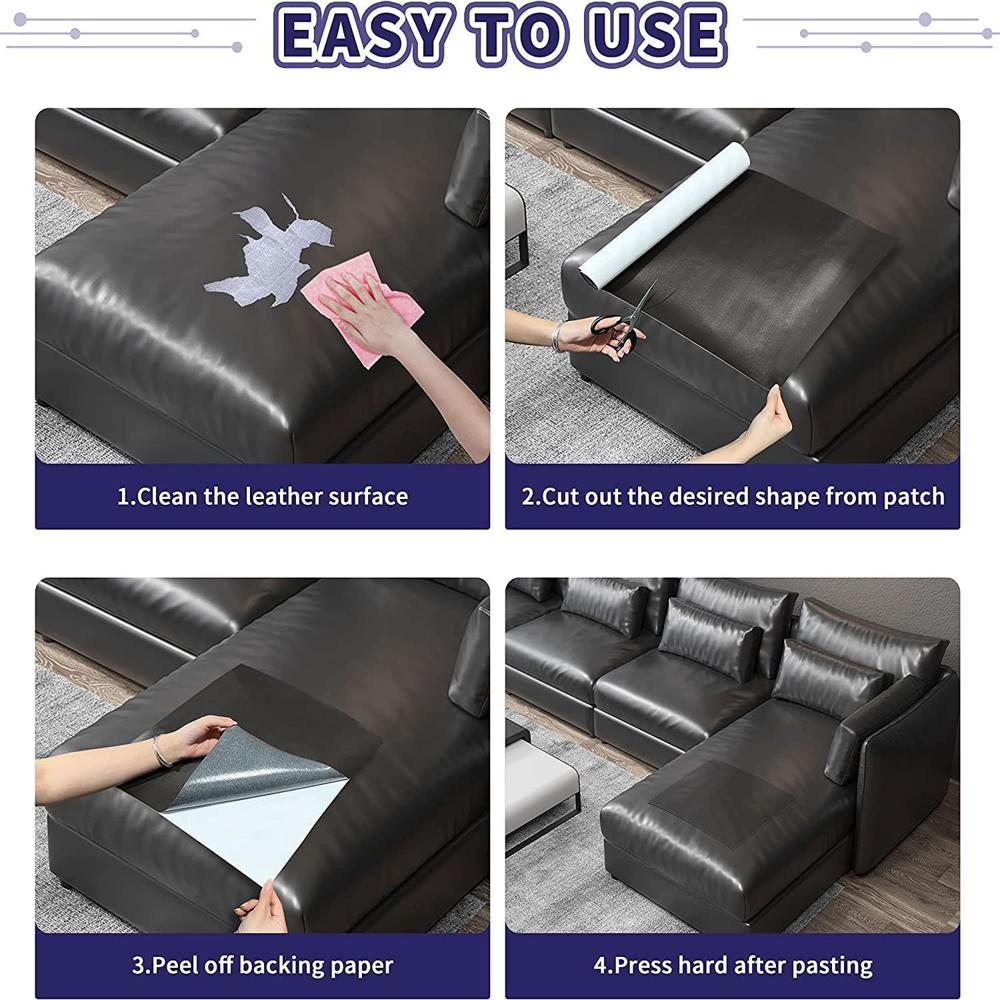 EASY TO USE

1.Clean the leather surface

2.Cut out the desired shape from patch

3.Peel off backing paper

4.Press hard after pasting