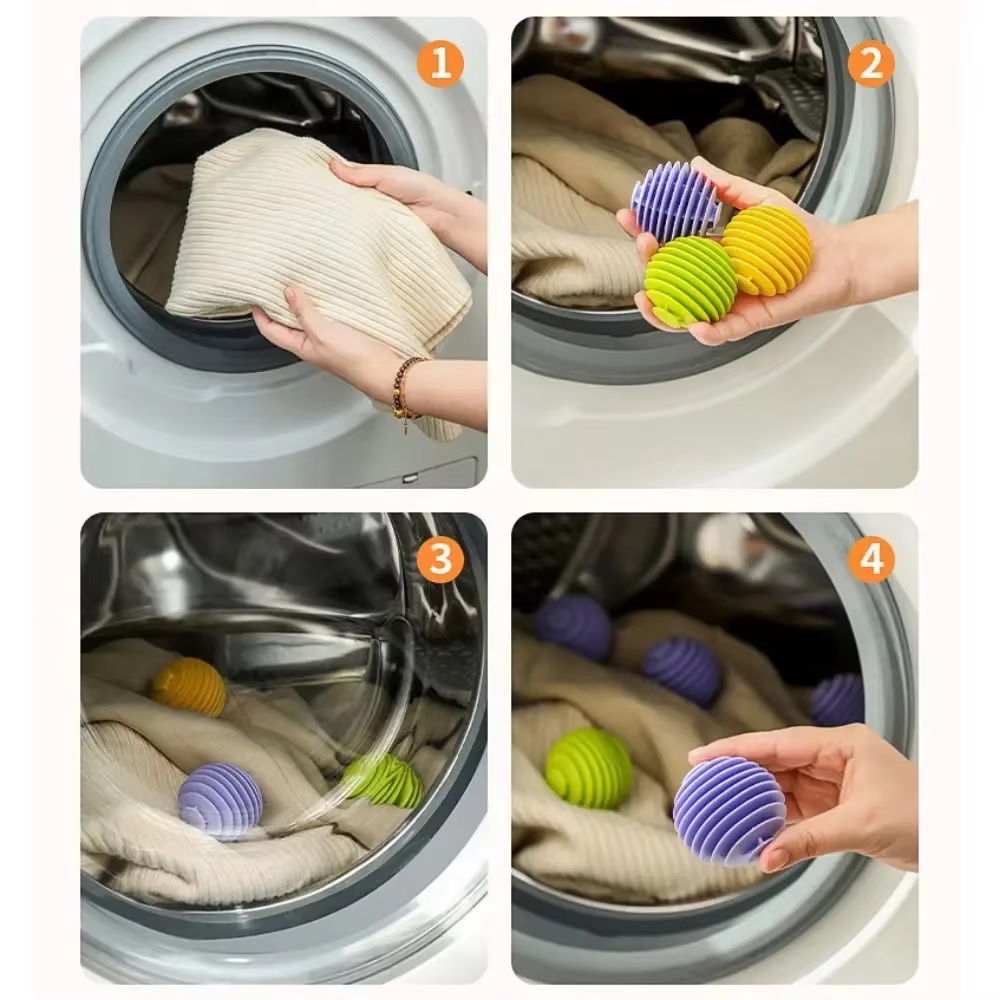 1

2

3

4