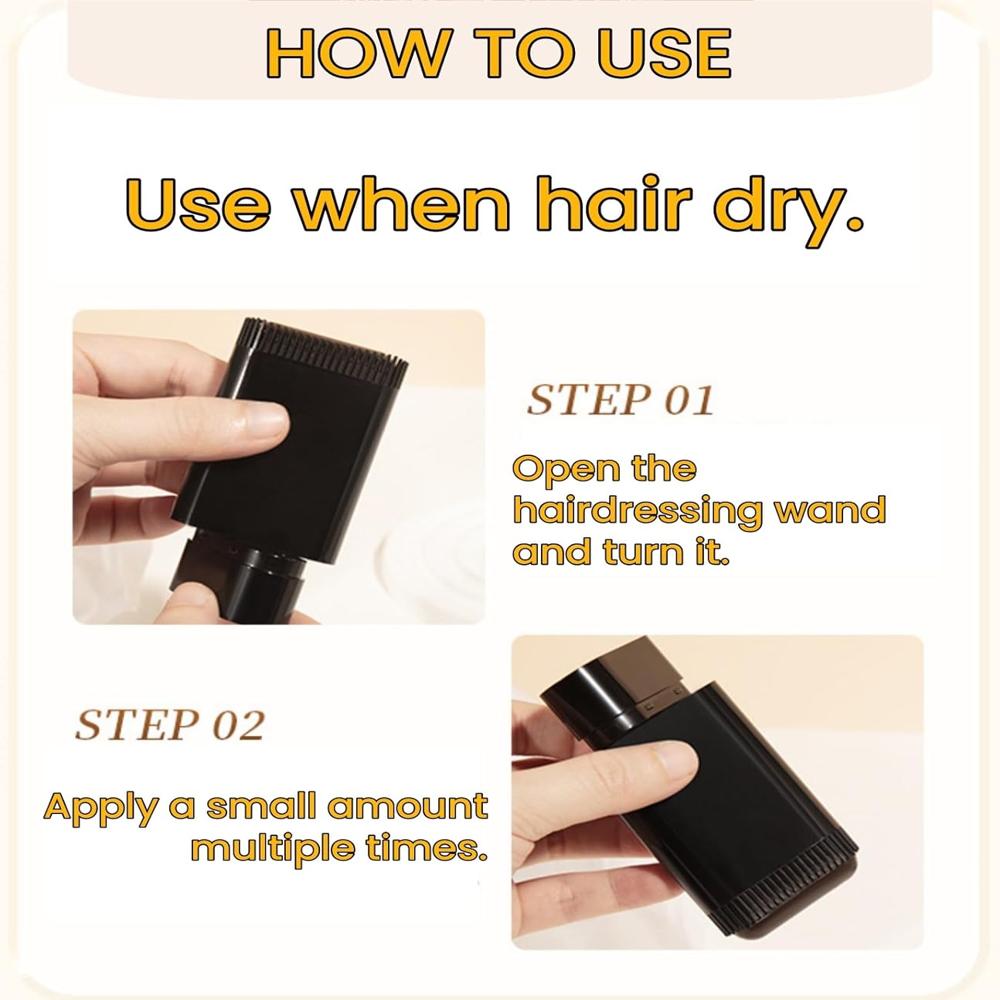 HOW TO USE

Use when hair dry.

STEP 01

Open the hairdressing wand and turn it.

STEP 02

Apply a small amount multiple times.