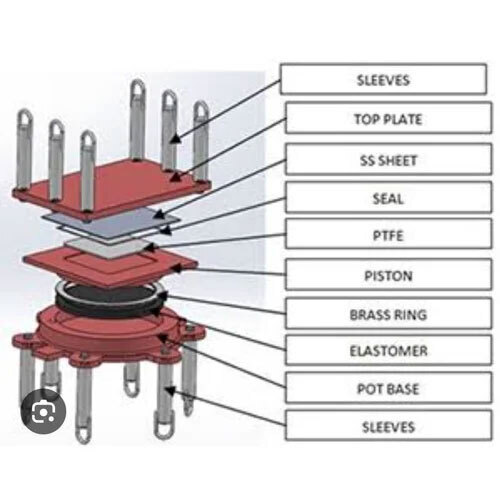 SLEEVES

TOP PLATE

SS SHEET

SEAL

PTFE

PISTON

BRASS RING

ELASTOMER

POT BASE

SLEEVES