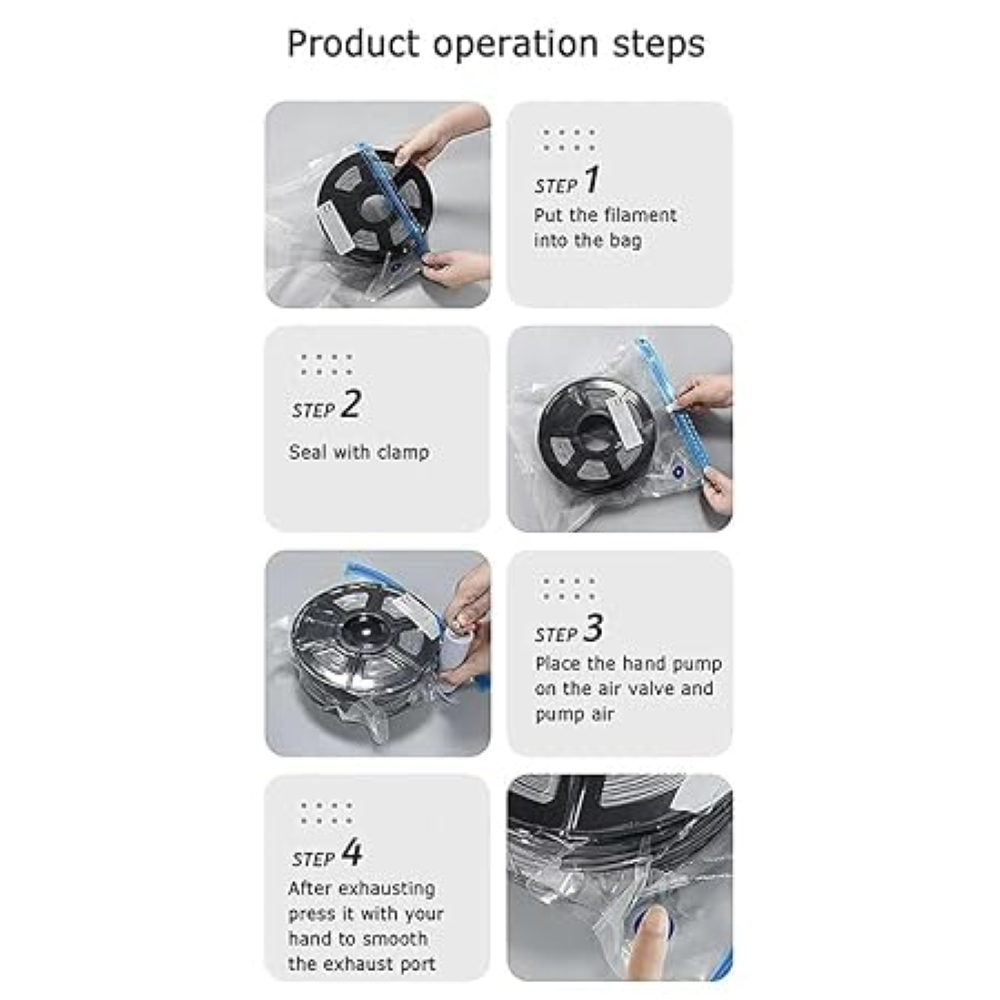 Product operation steps

STEP 1
Put the filament into the bag

STEP 2
Seal with clamp

STEP 3
Place the hand pump on the air valve and pump air

STEP 4
After exhausting press it with your hand to smooth the exhaust port