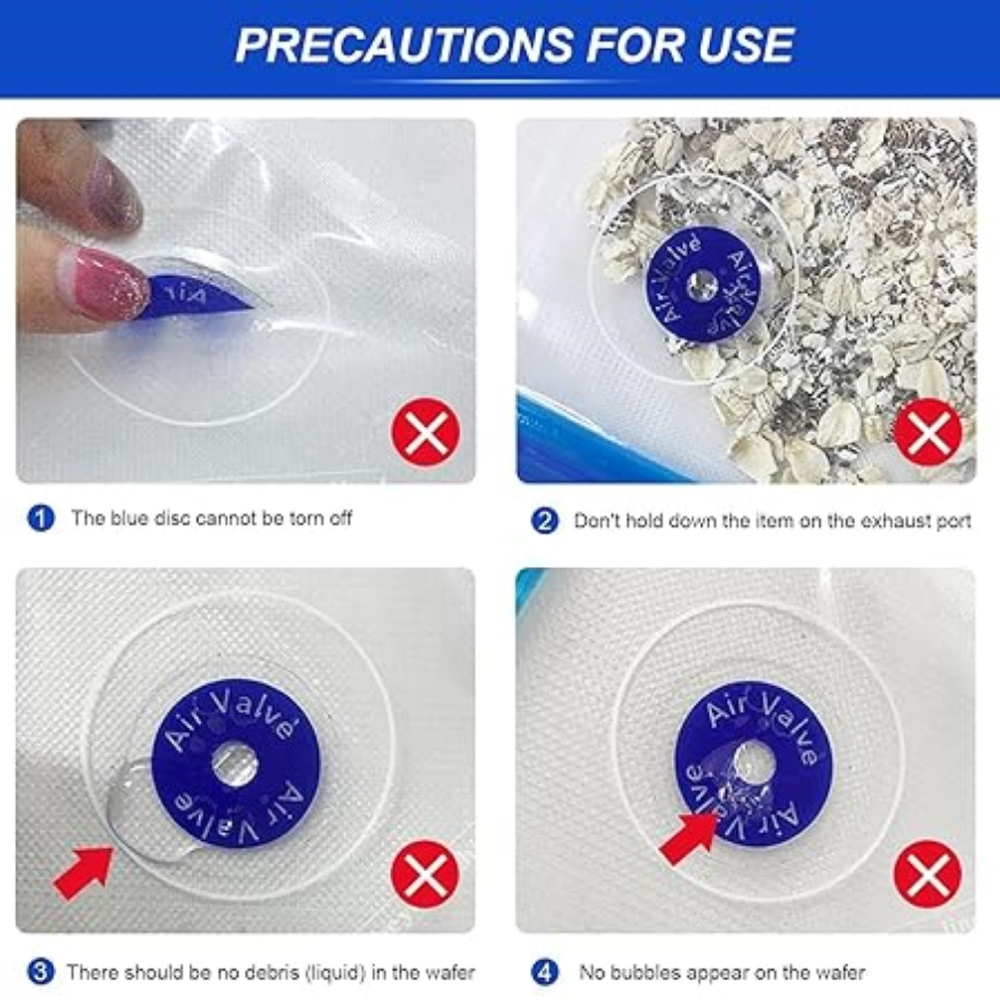 PRECAUTIONS FOR USE

Air

Air Valve Air Valve

1 The blue disc cannot be torn off

2 Don't hold down the item on the exhaust port

Air Valve Air Valve

Air Valve Air Valve

3 There should be no debris (liquid) in the wafer

4 No bubbles appear on the wafer