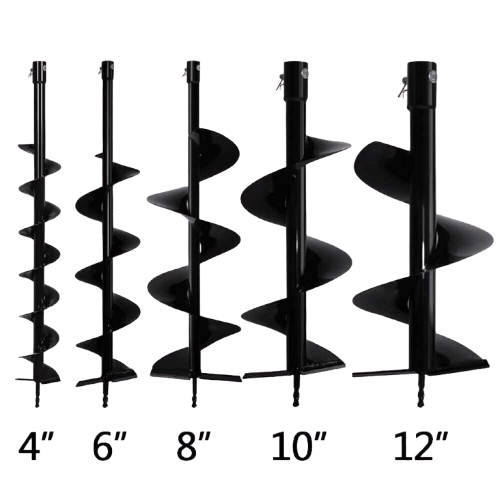 4″ 6″ 8″ 10″ 12″