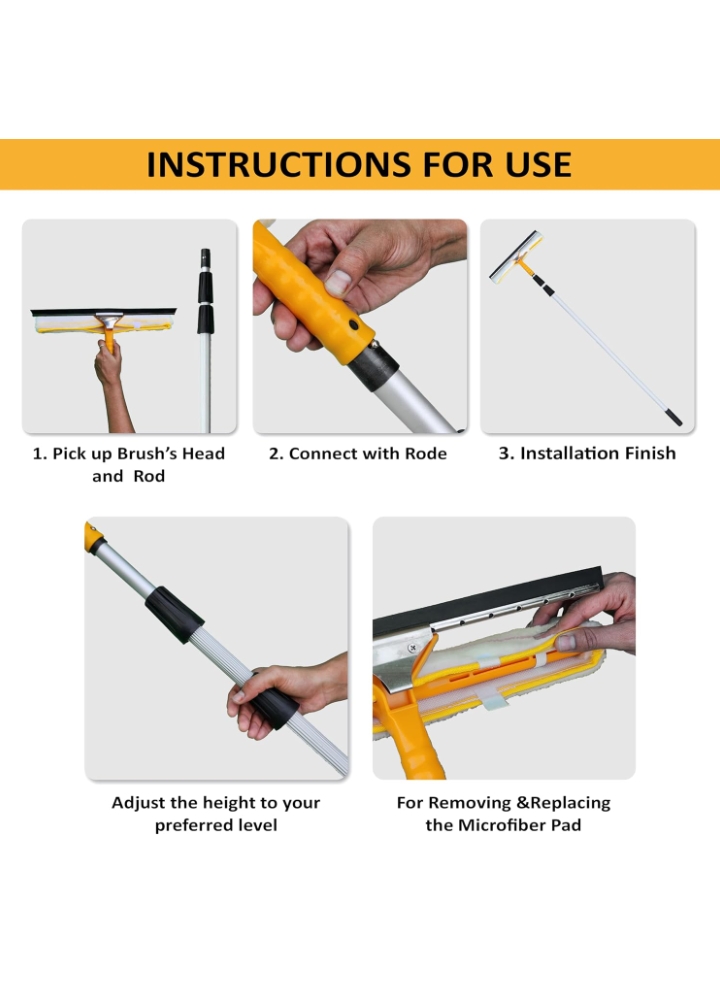 INSTRUCTIONS FOR USE

1. Pick up Brush's Head and Rod

2. Connect with Rode

3. Installation Finish

Adjust the height to your preferred level

For Removing &Replacing the Microfiber Pad