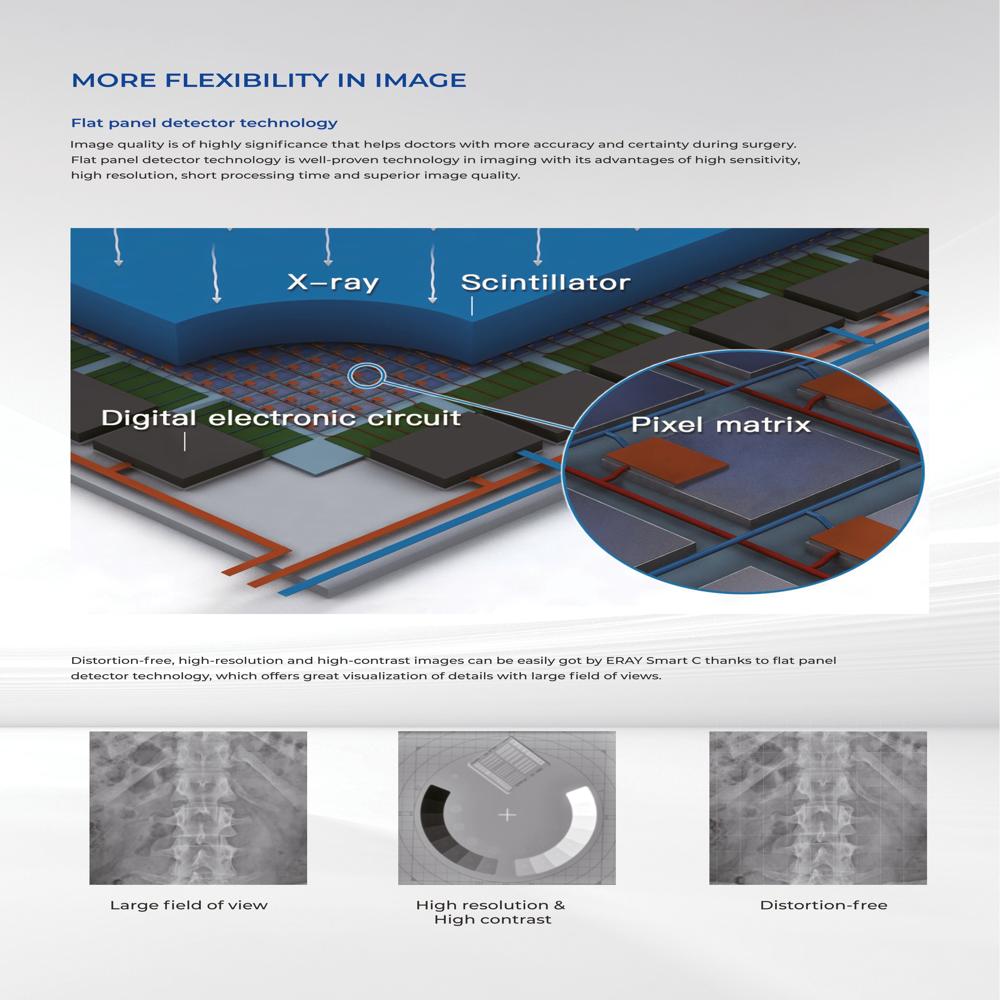 MORE FLEXIBILITY IN IMAGE

Flat panel detector technology

Image quality is of highly significance that helps doctors with more accuracy and certainty during surgery. Flat panel detector technology is well-proven technology in imaging with its advantages of high sensitivity, high resolution, short processing time and superior image quality.

X-ray

Scintillator

Digital electronic circuit

Pixel matrix

Distortion-free, high-resolution and high-contrast images can be easily got by ERAY Smart C thanks to flat panel detector technology, which offers great visualization of details with large field of views.

Large field of view

High resolution & High contrast

Distortion-free