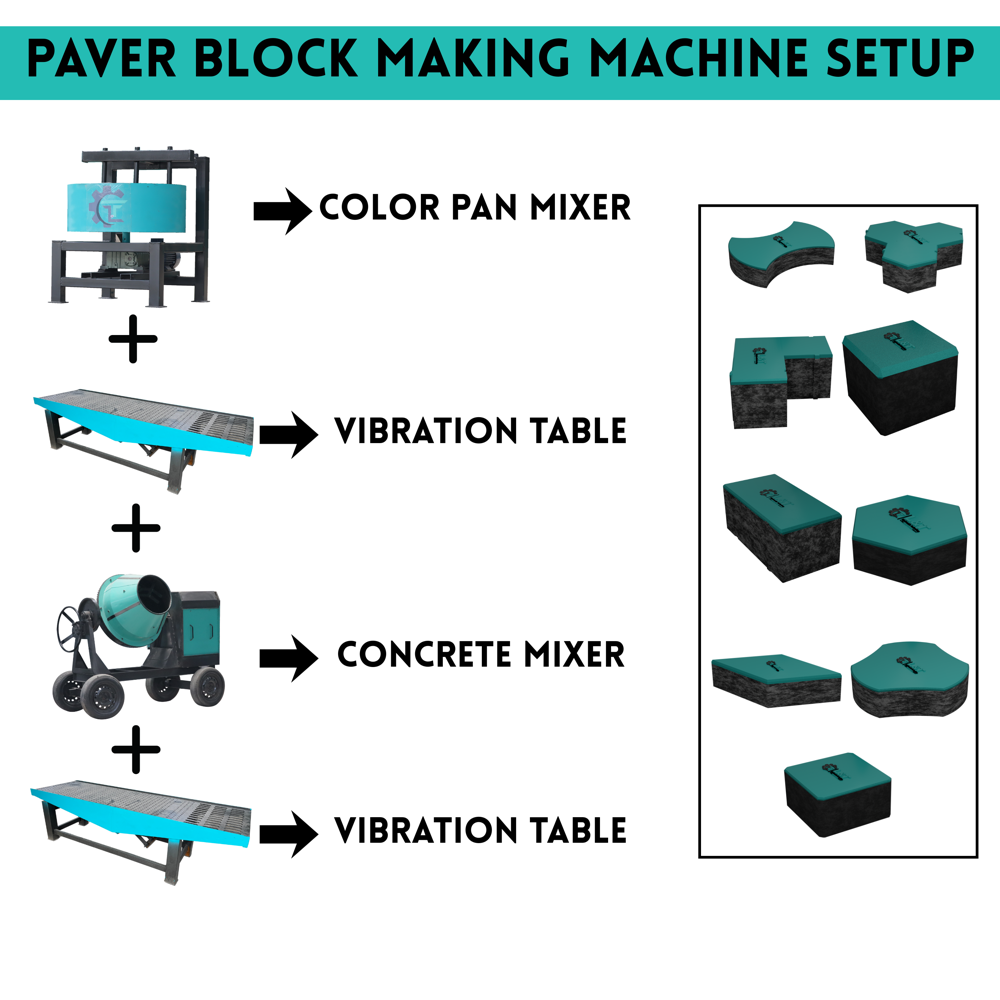 PAVER BLOCK MAKING MACHINE SETUP

COLOR PAN MIXER

+

VIBRATION TABLE

+

CONCRETE MIXER

+

VIBRATION TABLE