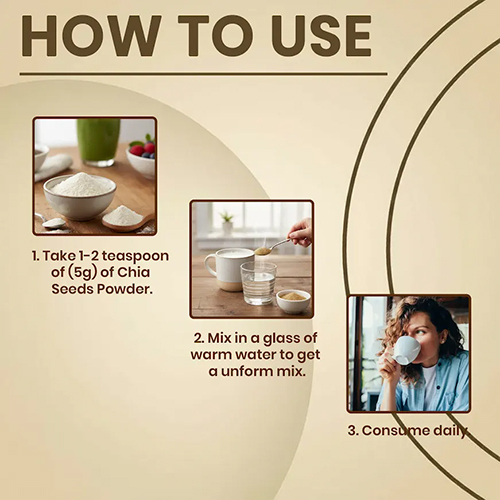 HOW TO USE

1. Take 1-2 teaspoon of (5g) of Chia Seeds Powder.

2. Mix in a glass of warm water to get a unform mix.

3. Consume daily.