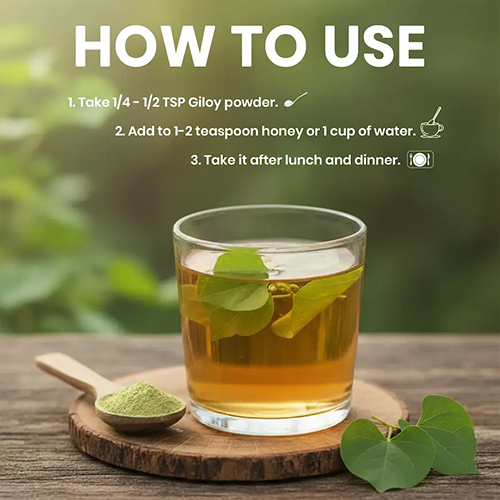 HOW TO USE

1. Take 1/4 - 1/2 TSP Giloy powder.

2. Add to 1-2 teaspoon honey or 1 cup of water.

3. Take it after lunch and dinner.