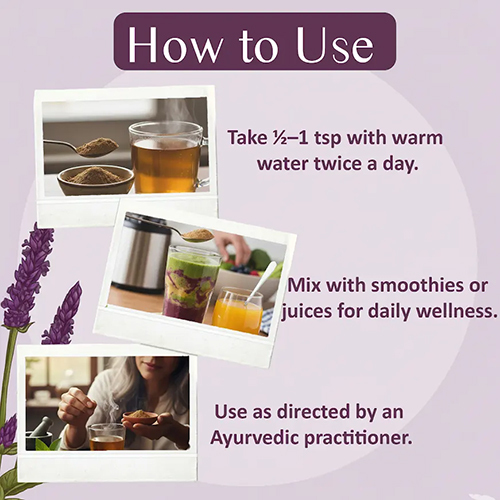 How to Use

Take ½–1 tsp with warm water twice a day.

Mix with smoothies or juices for daily wellness.

Use as directed by an Ayurvedic practitioner.