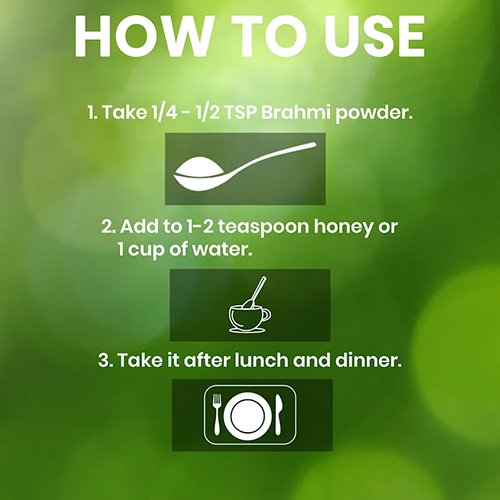 HOW TO USE

1. Take 1/4 - 1/2 TSP Brahmi powder.

2. Add to 1-2 teaspoon honey or 1 cup of water.

3. Take it after lunch and dinner.