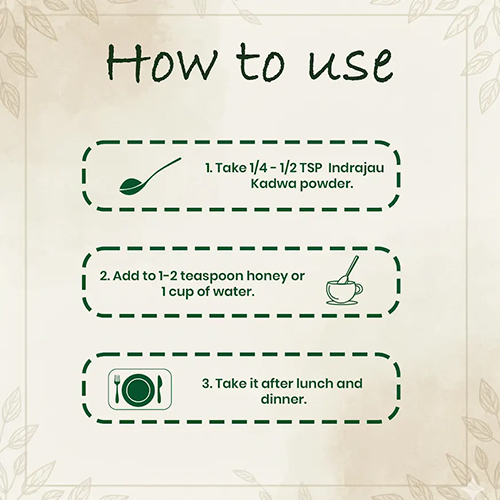 How to use

1. Take 1/4 - 1/2 TSP Indrajau Kadwa powder.

2. Add to 1-2 teaspoon honey or 1 cup of water.

3. Take it after lunch and dinner.