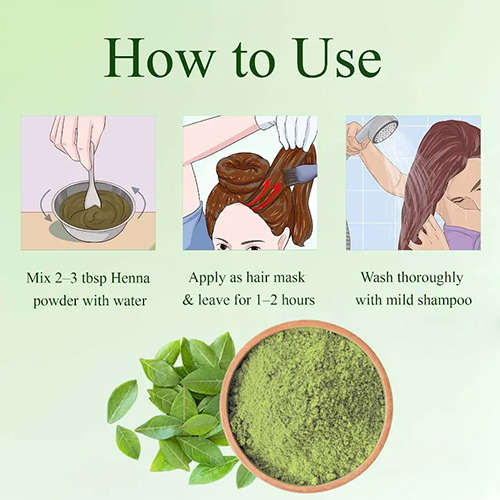 How to Use

Mix 2–3 tbsp Henna powder with water

Apply as hair mask & leave for 1–2 hours

Wash thoroughly with mild shampoo