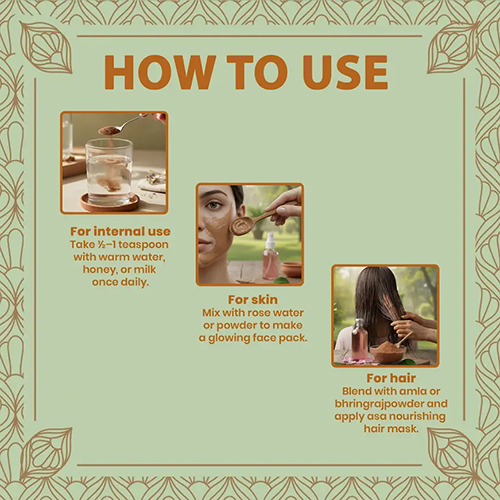 HOW TO USE

For internal use
Take ½–1 teaspoon with warm water, honey, or milk once daily.

For skin
Mix with rose water or powder to make a glowing face pack.

For hair
Blend with amla or bhringrajpowder and apply asa nourishing hair mask.