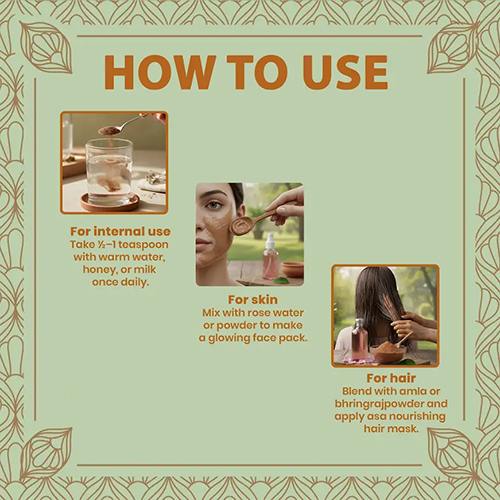 HOW TO USE

For internal use
Take ½–1 teaspoon with warm water, honey, or milk once daily.

For skin
Mix with rose water or powder to make a glowing face pack.

For hair
Blend with amla or bhringrajpowder and apply asa nourishing hair mask.