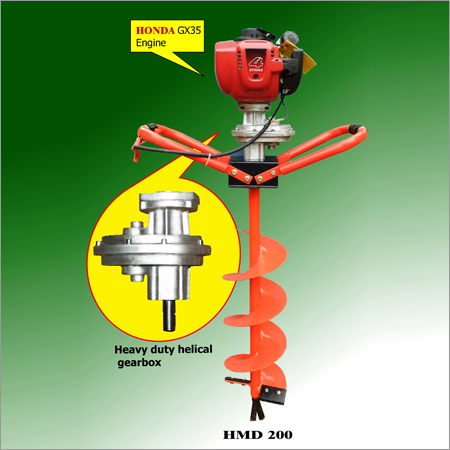 HONDA GX35
Engine

4
STROKE

Heavy duty helical gearbox

HMD 200