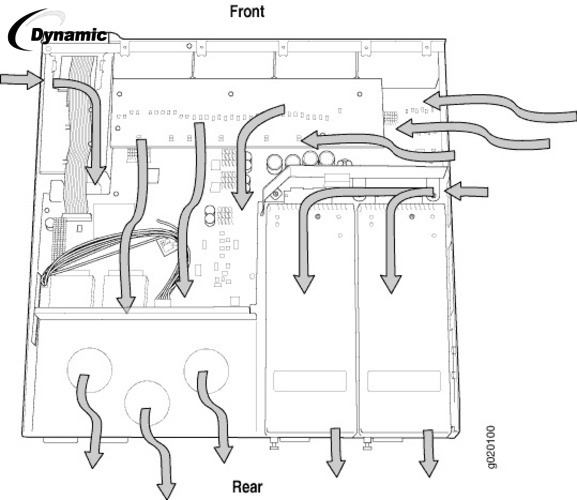 Dynamic

Front

Rear

g020100