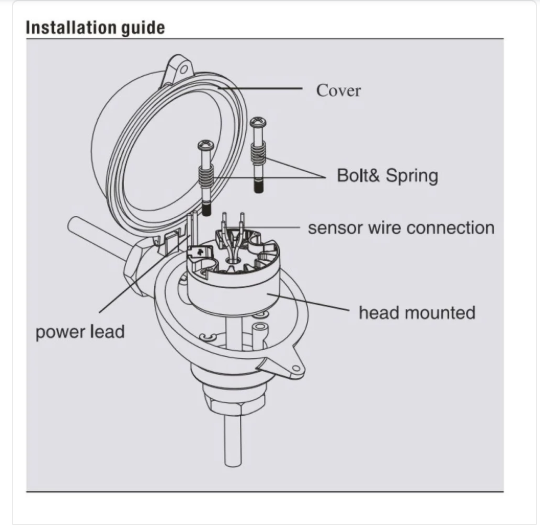 Installation guide

Cover

Bolt& Spring

sensor wire connection

head mounted

power lead