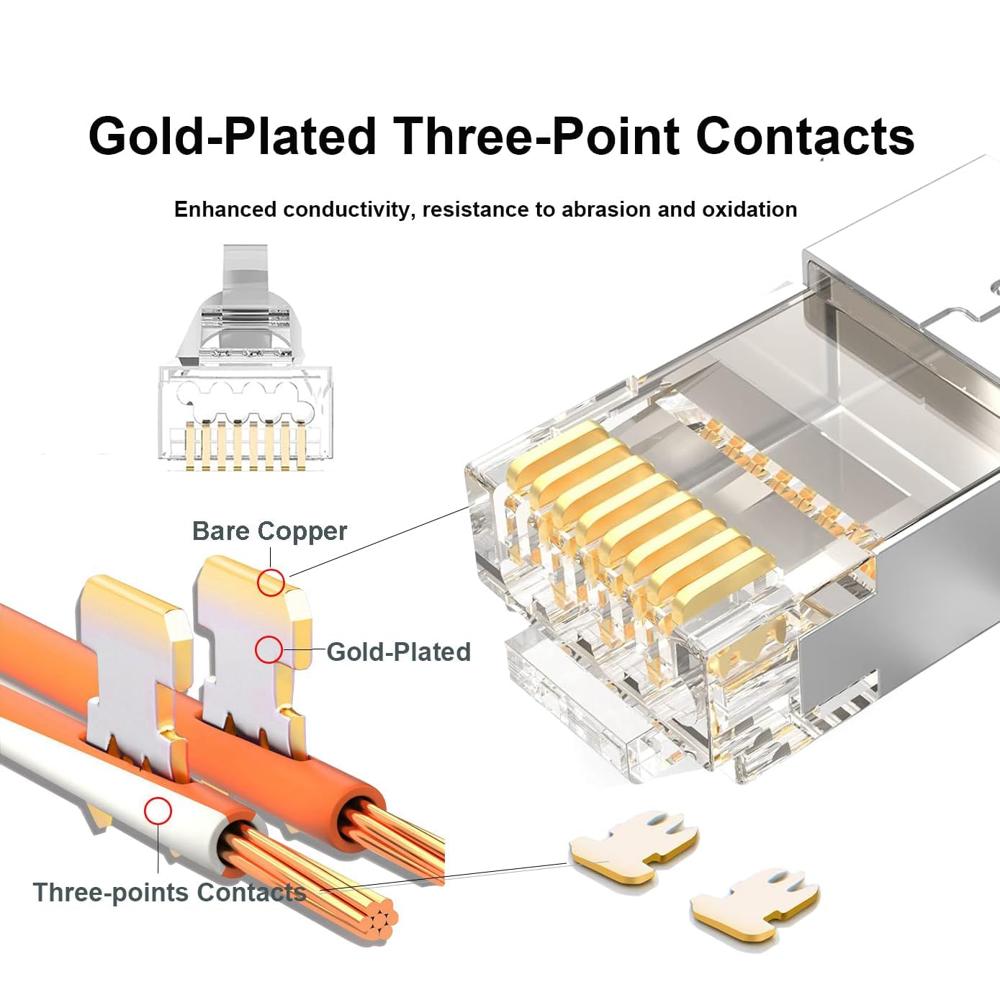 Gold-Plated Three-Point Contacts

Enhanced conductivity, resistance to abrasion and oxidation

Bare Copper

Gold-Plated

Three-points Contacts