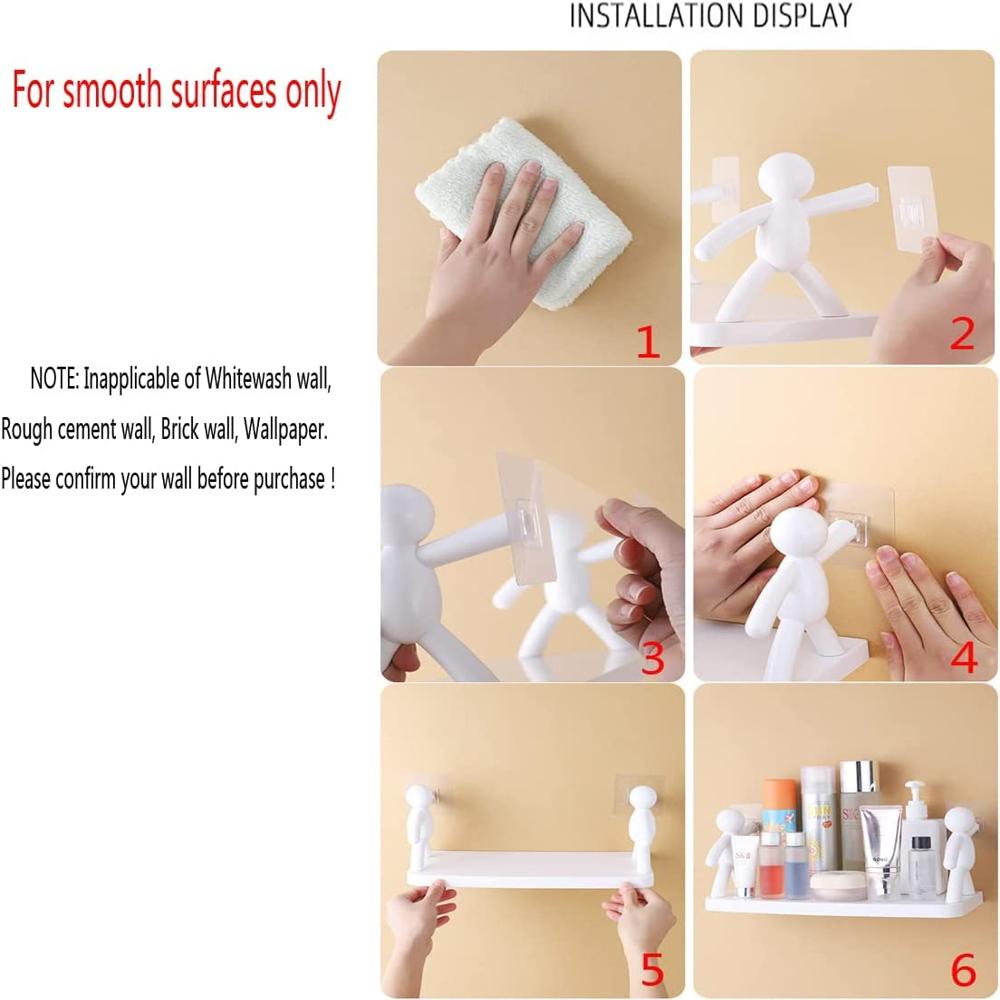 INSTALLATION DISPLAY

For smooth surfaces only

NOTE: Inapplicable of Whitewash wall, Rough cement wall, Brick wall, Wallpaper. Please confirm your wall before purchase !

1

2

3

4

5

6