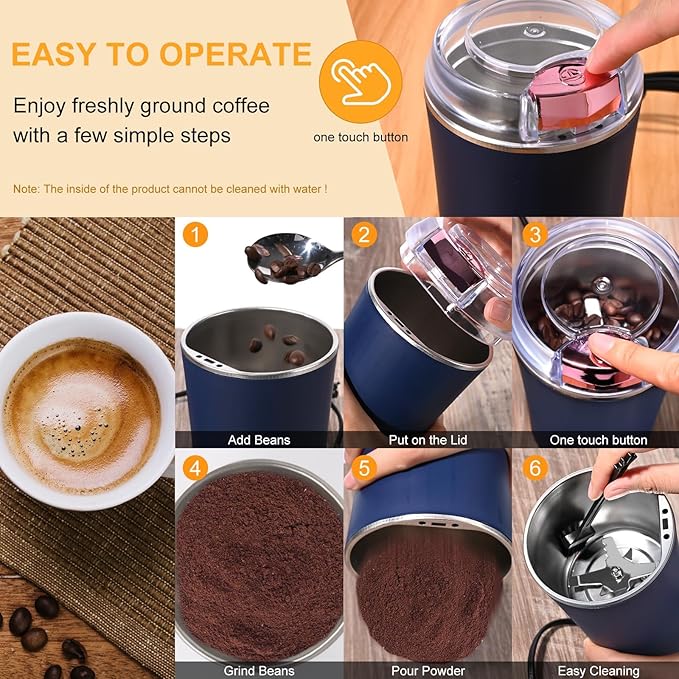 EASY TO OPERATE

Enjoy freshly ground coffee with a few simple steps

one touch button

Note: The inside of the product cannot be cleaned with water !

1
Add Beans

2
Put on the Lid

3
One touch button

4
Grind Beans

5
Pour Powder

6
Easy Cleaning