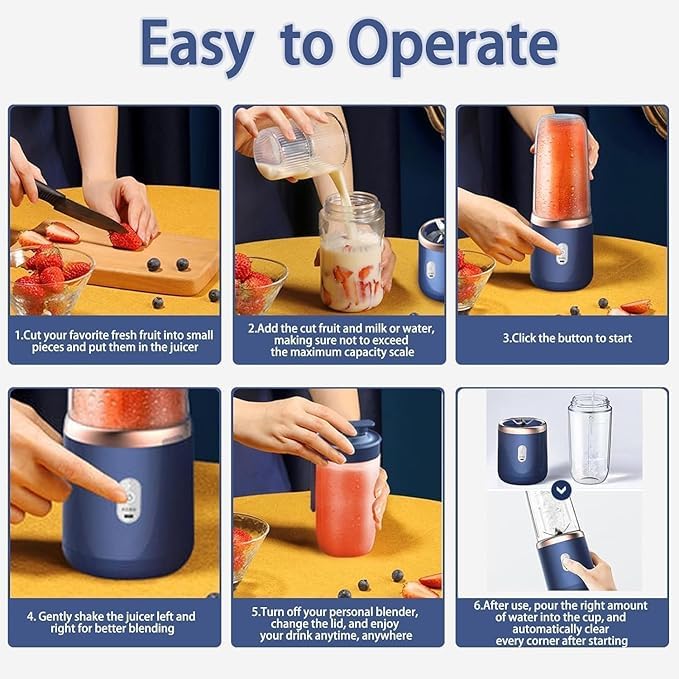 Easy to Operate

1.Cut your favorite fresh fruit into small pieces and put them in the juicer

2.Add the cut fruit and milk or water, making sure not to exceed the maximum capacity scale

3.Click the button to start

4. Gently shake the juicer left and right for better blending

5.Turn off your personal blender, change the lid, and enjoy your drink anytime, anywhere

6.After use, pour the right amount of water into the cup, and automatically clear every corner after starting