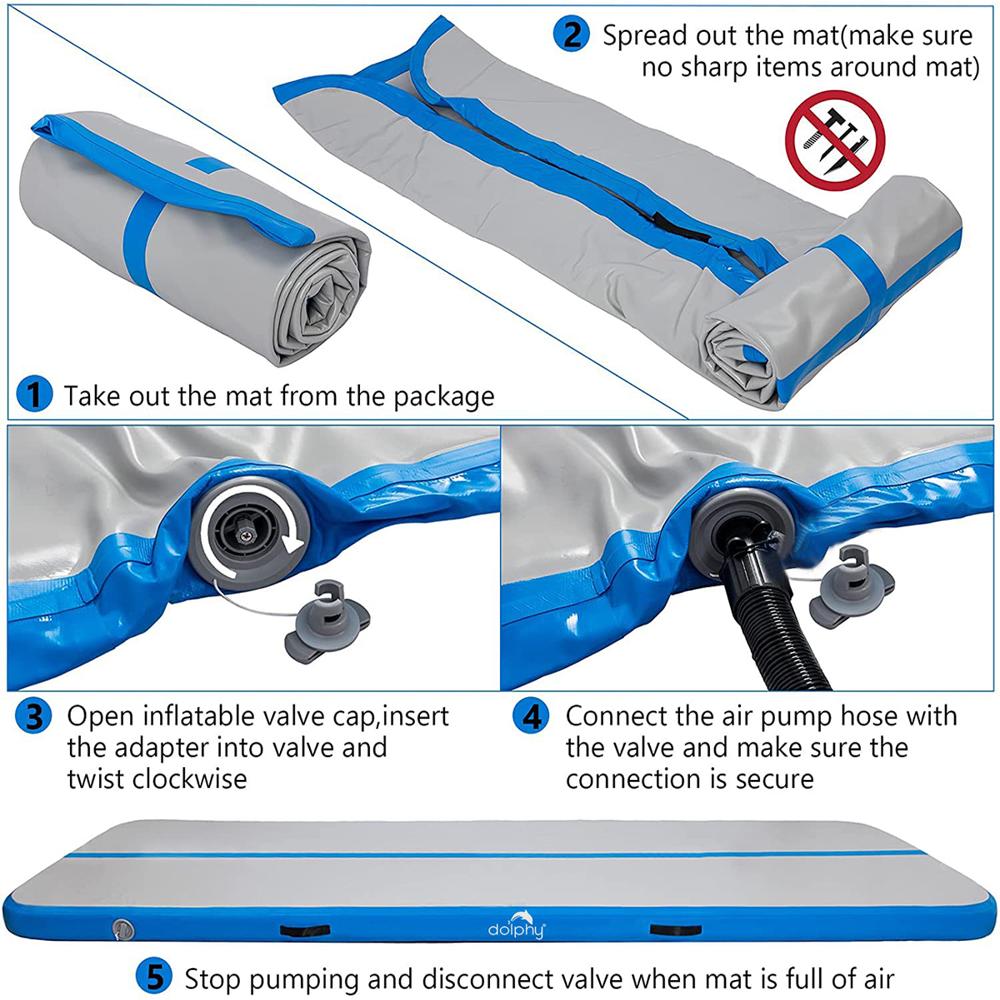 2 Spread out the mat(make sure no sharp items around mat)

1 Take out the mat from the package

3 Open inflatable valve cap,insert the adapter into valve and twist clockwise

4 Connect the air pump hose with the valve and make sure the connection is secure

dolphy

5 Stop pumping and disconnect valve when mat is full of air