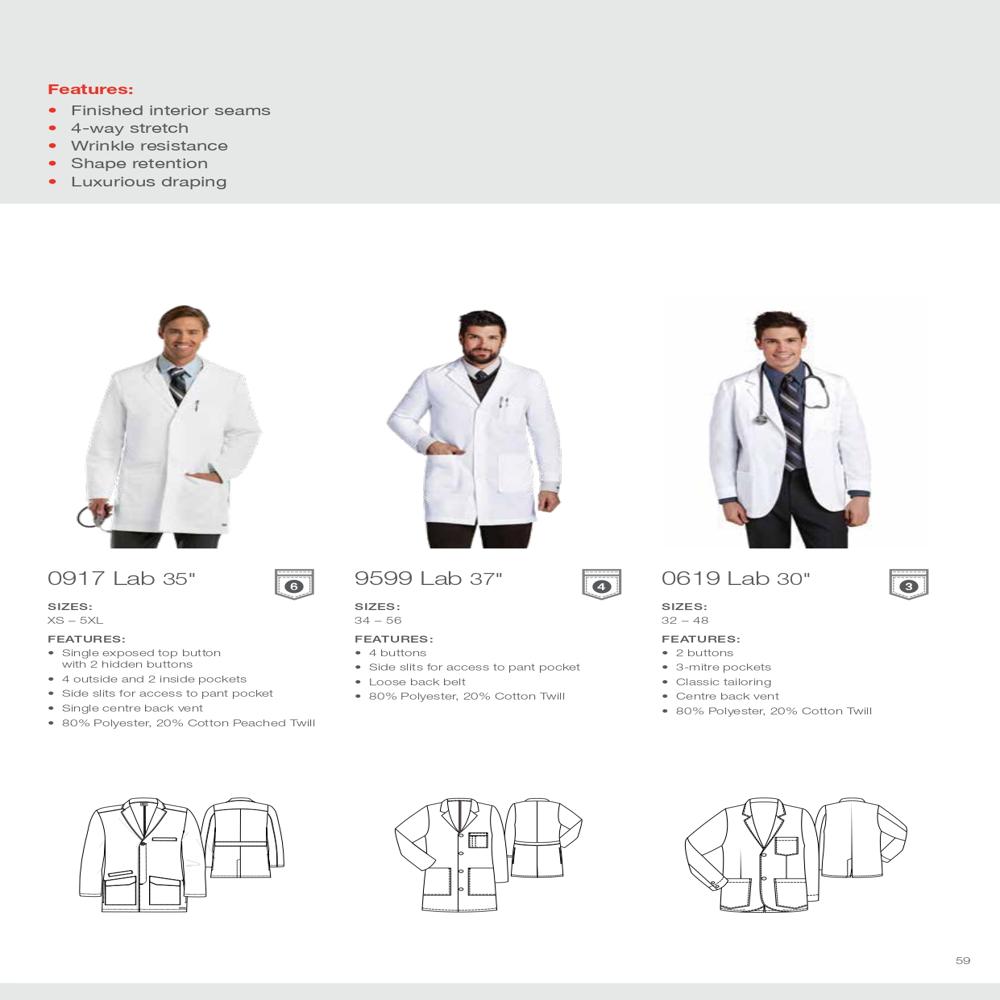 Features:
• Finished interior seams
• 4-way stretch
• Wrinkle resistance
• Shape retention
• Luxurious draping

0917 Lab 35"

6

SIZES:
XS – 5XL

FEATURES:
• Single exposed top button with 2 hidden buttons
• 4 outside and 2 inside pockets
• Side slits for access to pant pocket
• Single centre back vent
• 80% Polyester, 20% Cotton Peached Twill

9599 Lab 37"

4

SIZES:
34 – 56

FEATURES:
• 4 buttons
• Side slits for access to pant pocket
• Loose back belt
• 80% Polyester, 20% Cotton Twill

0619 Lab 30"

3

SIZES:
32 – 48

FEATURES:
• 2 buttons
• 3-mitre pockets
• Classic tailoring
• Centre back vent
• 80% Polyester, 20% Cotton Twill

59