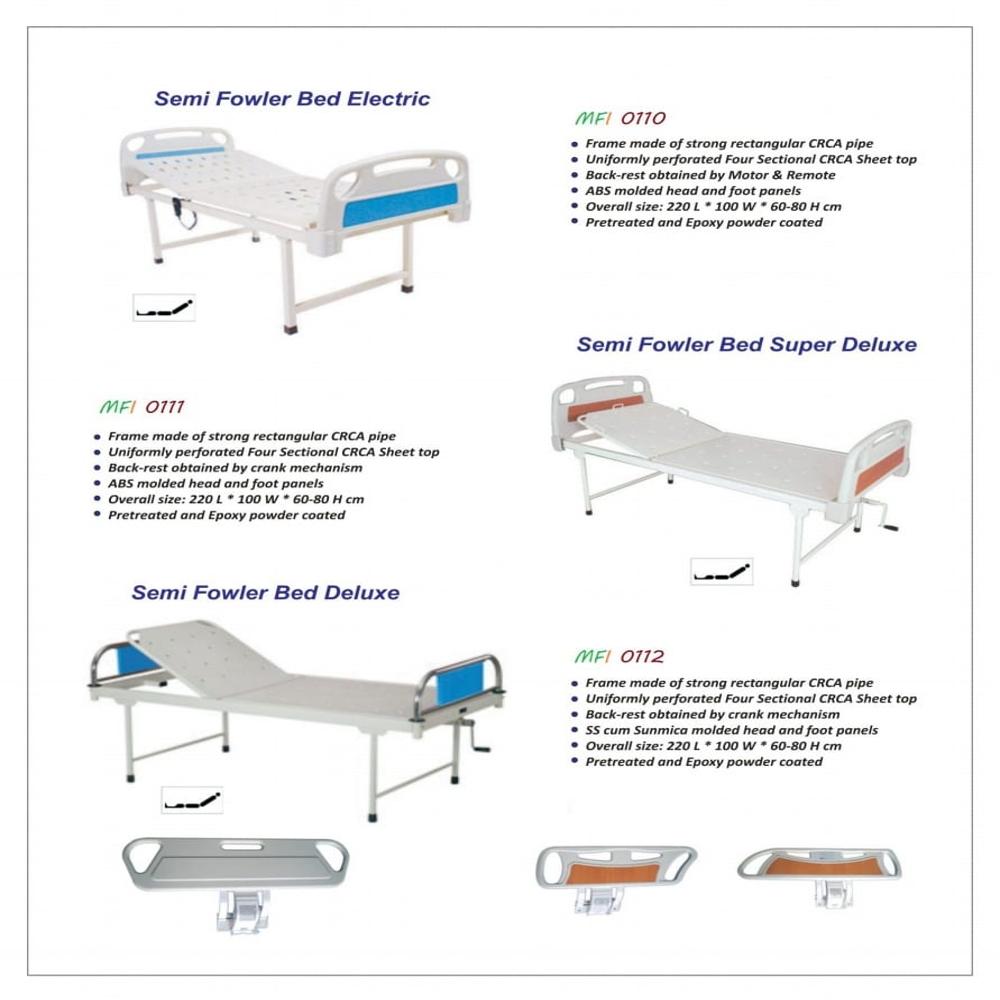 Semi Fowler Bed Electric

MFI 0110

- Frame made of strong rectangular CRCA pipe
- Uniformly perforated Four Sectional CRCA Sheet top
- Back-rest obtained by Motor & Remote
- ABS molded head and foot panels
- Overall size: 220 L * 100 W * 60-80 H cm
- Pretreated and Epoxy powder coated

Semi Fowler Bed Super Deluxe

MFI 0111

- Frame made of strong rectangular CRCA pipe
- Uniformly perforated Four Sectional CRCA Sheet top
- Back-rest obtained by crank mechanism
- ABS molded head and foot panels
- Overall size: 220 L * 100 W * 60-80 H cm
- Pretreated and Epoxy powder coated

Semi Fowler Bed Deluxe

MFI 0112

- Frame made of strong rectangular CRCA pipe
- Uniformly perforated Four Sectional CRCA Sheet top
- Back-rest obtained by crank mechanism
- SS cum Sunmica molded head and foot panels
- Overall size: 220 L * 100 W * 60-80 H cm
- Pretreated and Epoxy powder coated