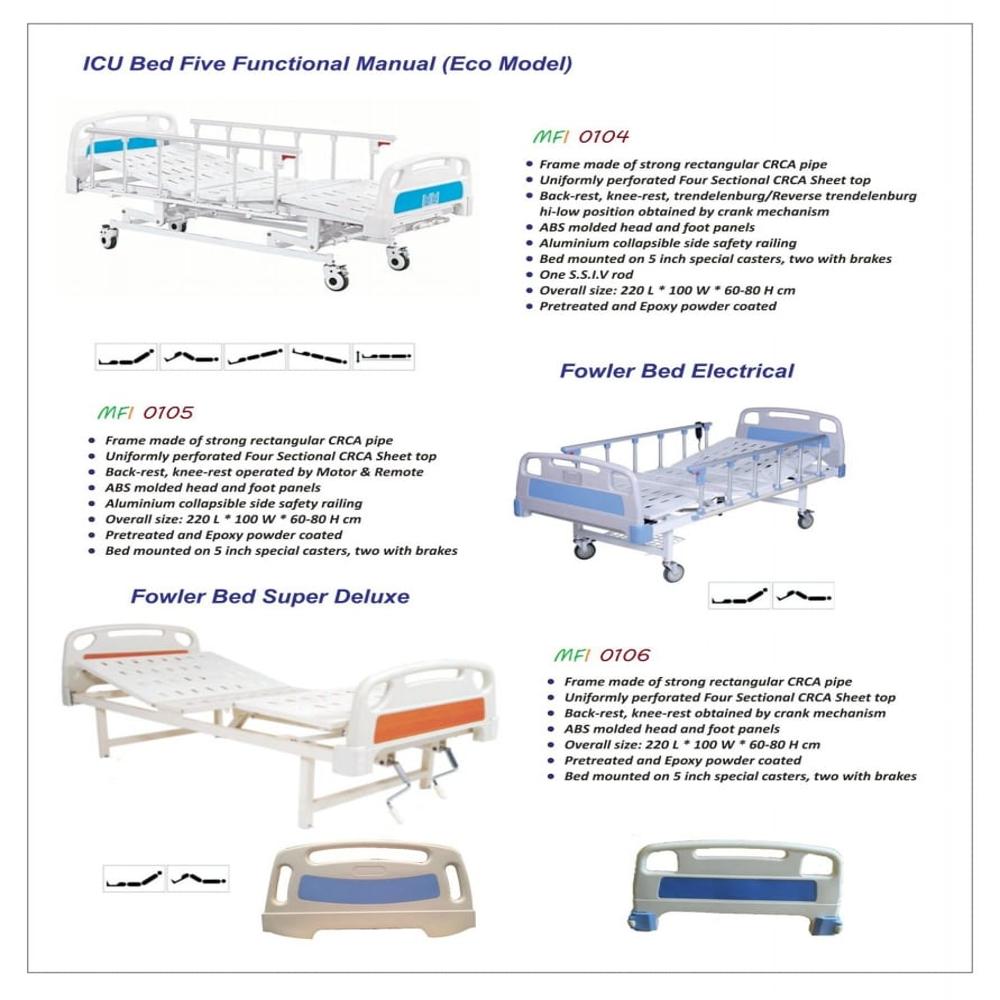 ICU Bed Five Functional Manual (Eco Model)

MFI 0104

- Frame made of strong rectangular CRCA pipe
- Uniformly perforated Four Sectional CRCA Sheet top
- Back-rest, knee-rest, trendelenburg/Reverse trendelenburg hi-low position obtained by crank mechanism
- ABS molded head and foot panels
- Aluminium collapsible side safety railing
- Bed mounted on 5 inch special casters, two with brakes
- One S.S.I.V rod
- Overall size: 220 L * 100 W * 60-80 H cm
- Pretreated and Epoxy powder coated

Fowler Bed Electrical

MFI 0105

- Frame made of strong rectangular CRCA pipe
- Uniformly perforated Four Sectional CRCA Sheet top
- Back-rest, knee-rest operated by Motor & Remote
- ABS molded head and foot panels
- Aluminium collapsible side safety railing
- Overall size: 220 L * 100 W * 60-80 H cm
- Pretreated and Epoxy powder coated
- Bed mounted on 5 inch special casters, two with brakes

Fowler Bed Super Deluxe

MFI 0106

- Frame made of strong rectangular CRCA pipe
- Uniformly perforated Four Sectional CRCA Sheet top
- Back-rest, knee-rest obtained by crank mechanism
- ABS molded head and foot panels
- Overall size: 220 L * 100 W * 60-80 H cm
- Pretreated and Epoxy powder coated
- Bed mounted on 5 inch special casters, two with brakes