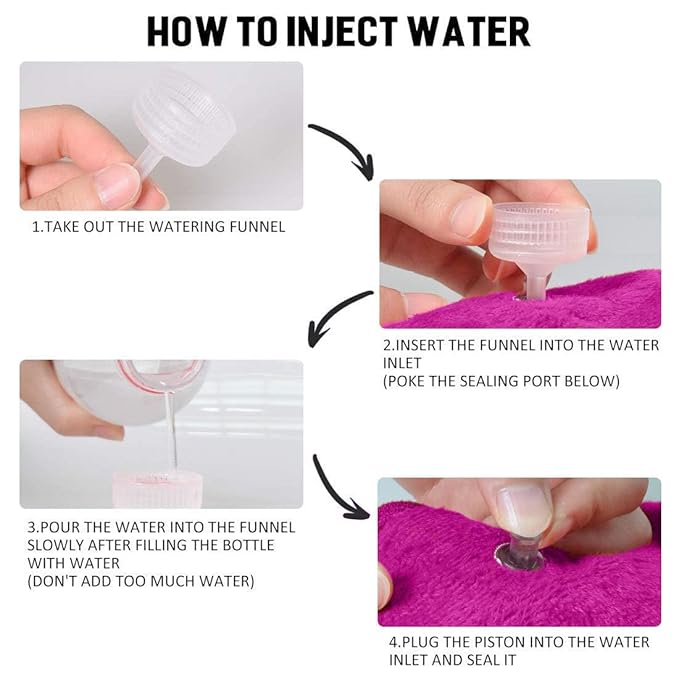 HOW TO INJECT WATER

1.TAKE OUT THE WATERING FUNNEL

2.INSERT THE FUNNEL INTO THE WATER INLET
(POKE THE SEALING PORT BELOW)

3.POUR THE WATER INTO THE FUNNEL SLOWLY AFTER FILLING THE BOTTLE WITH WATER
(DON'T ADD TOO MUCH WATER)

4.PLUG THE PISTON INTO THE WATER INLET AND SEAL IT