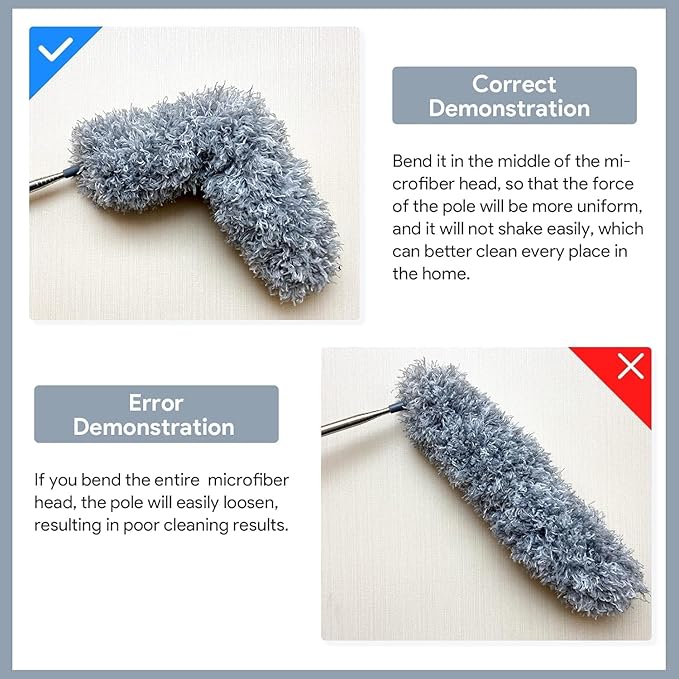 Correct Demonstration

Bend it in the middle of the microfiber head, so that the force of the pole will be more uniform, and it will not shake easily, which can better clean every place in the home.

Error Demonstration

If you bend the entire microfiber head, the pole will easily loosen, resulting in poor cleaning results.